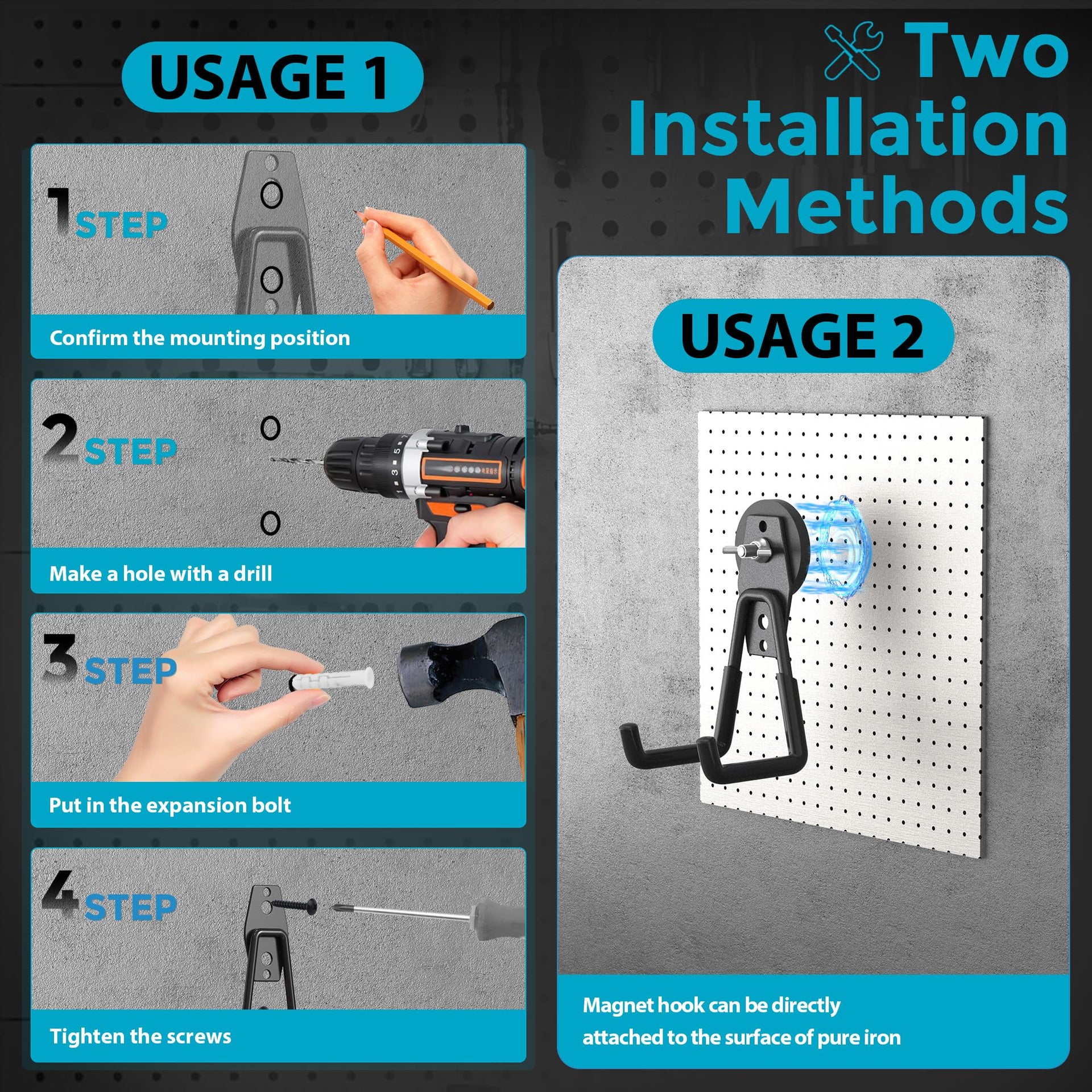 USAGE 1

1 STEP

Confirm the mounting position

2 STEP

Make a hole with a drill

3 STEP

Put in the expansion bolt

4 STEP

Tighten the screws

Two Installation Methods

USAGE 2

Magnet hook can be directly attached to the surface of pure iron