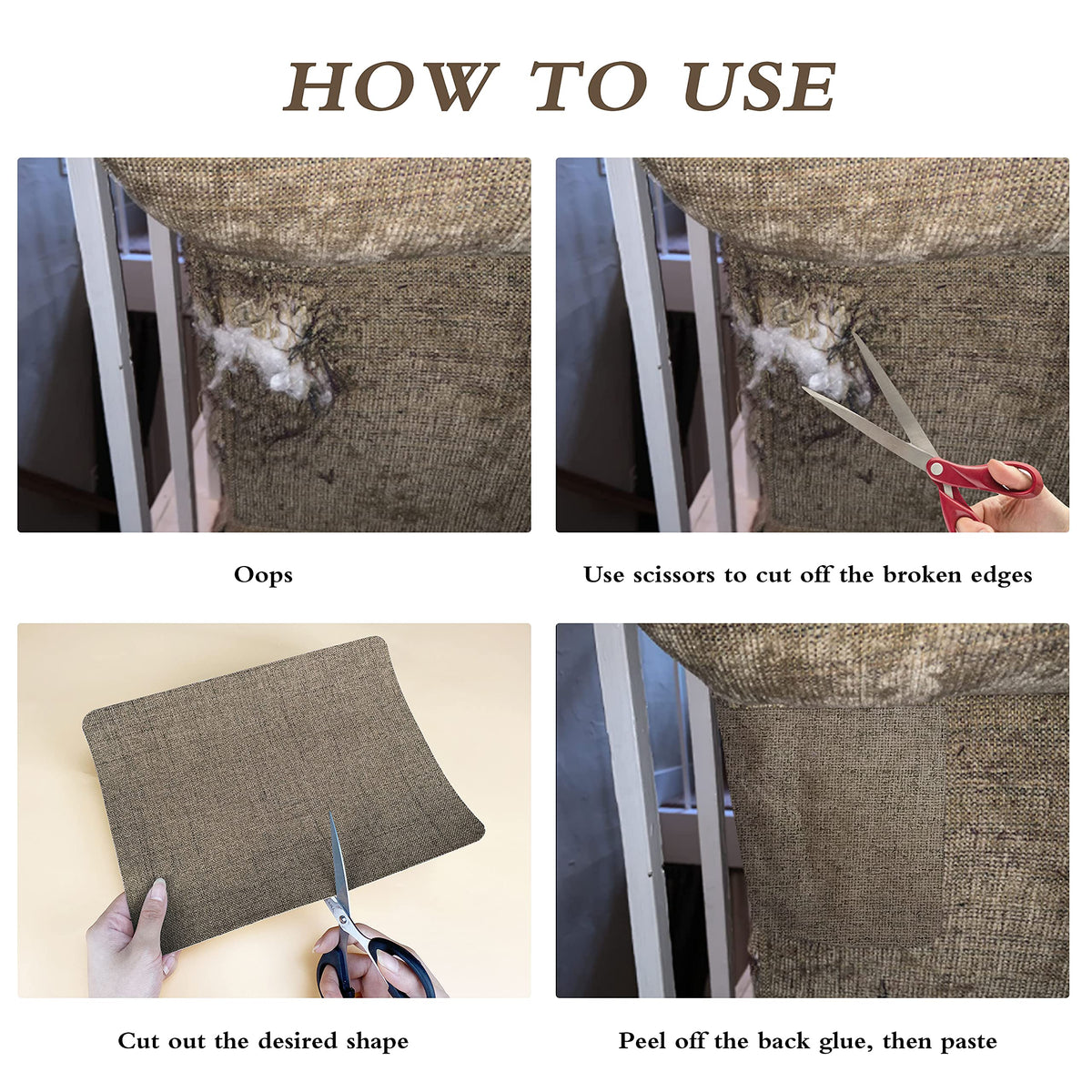 HOW TO USE

Oops

Use scissors to cut off the broken edges

Cut out the desired shape

Peel off the back glue, then paste