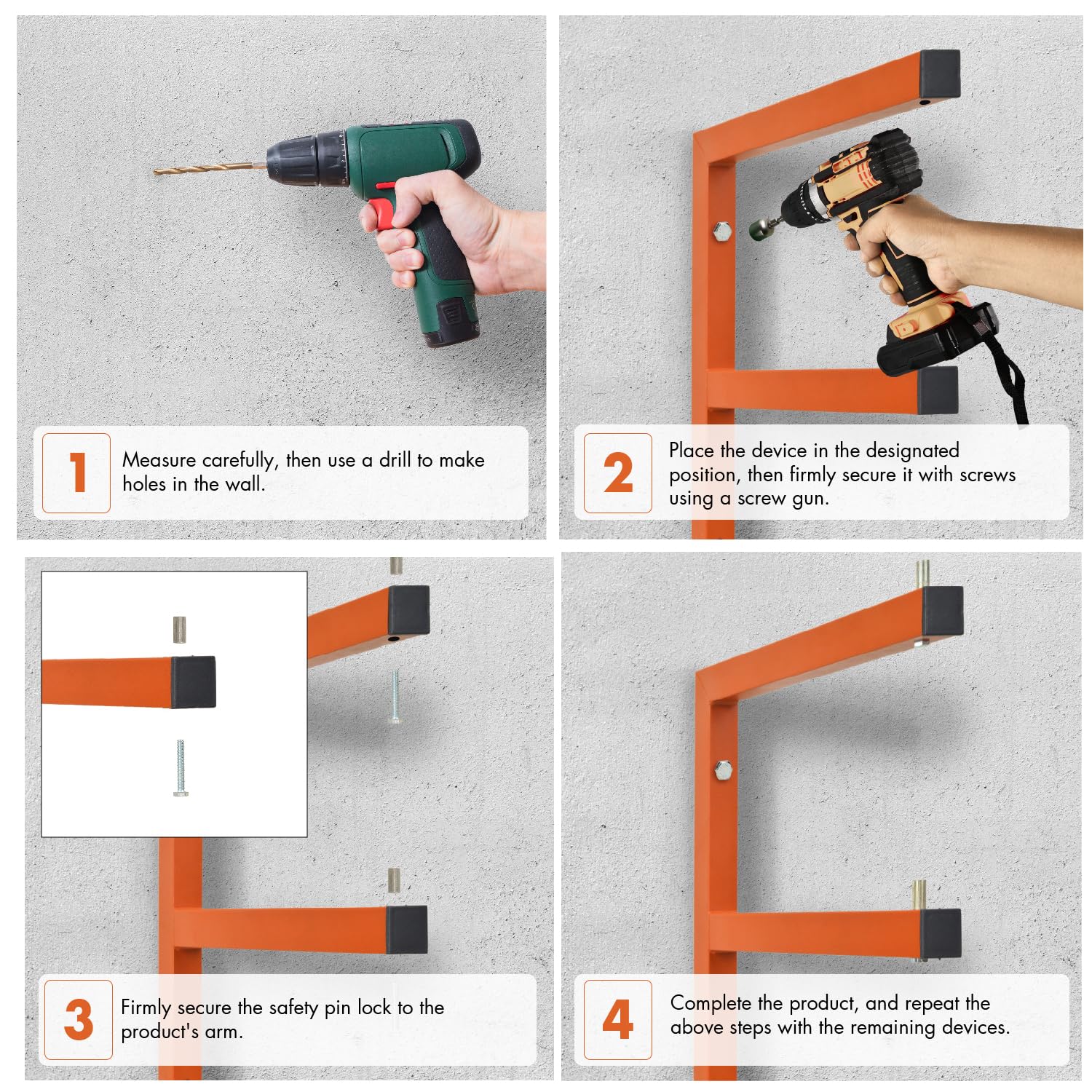 1
Measure carefully, then use a drill to make holes in the wall.

2
Place the device in the designated position, then firmly secure it with screws using a screw gun.

3
Firmly secure the safety pin lock to the product's arm.

4
Complete the product, and repeat the above steps with the remaining devices.