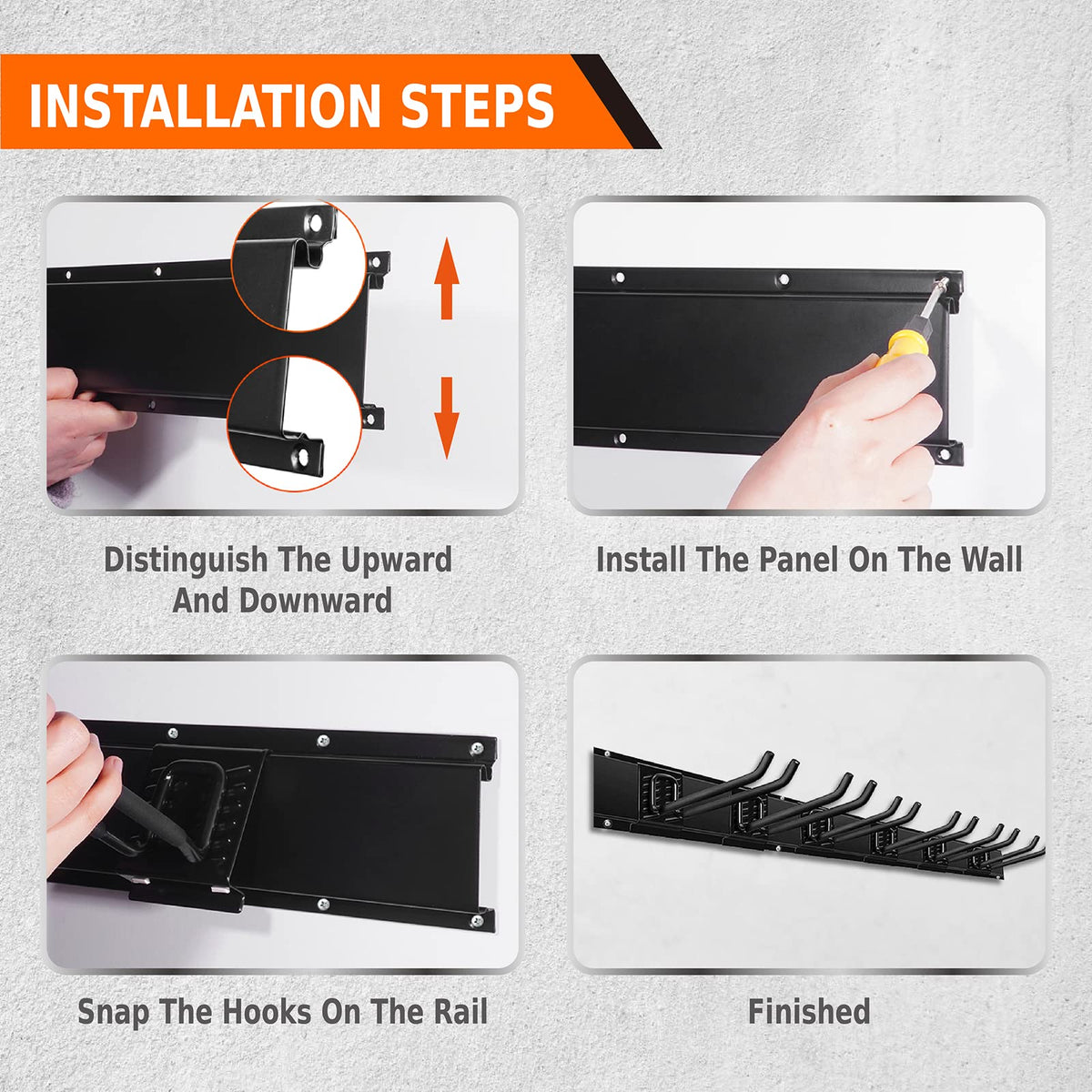 INSTALLATION STEPS

Distinguish The Upward And Downward

Install The Panel On The Wall

Snap The Hooks On The Rail

Finished