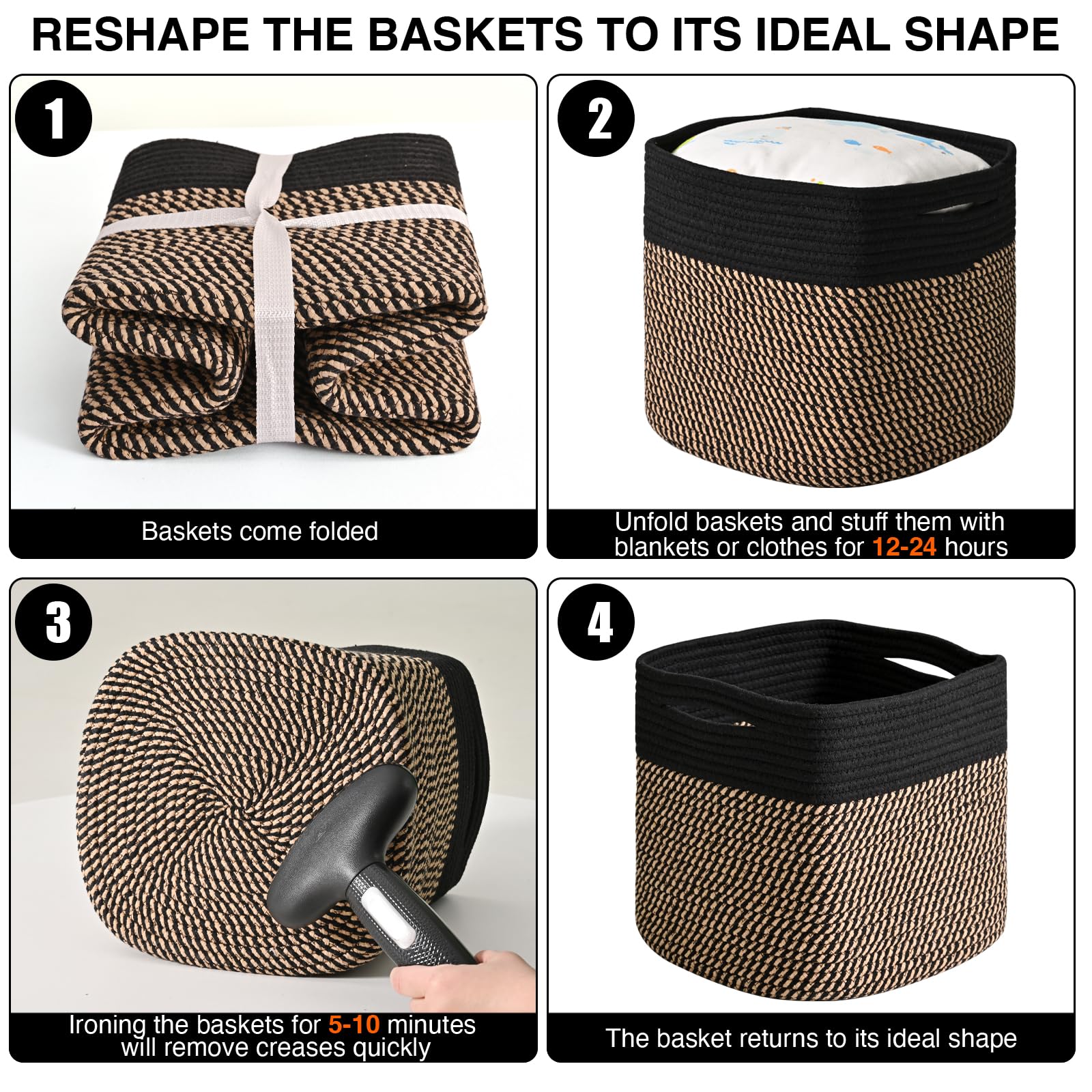 RESHAPE THE BASKETS TO ITS IDEAL SHAPE

1

Baskets come folded

2

Unfold baskets and stuff them with blankets or clothes for 12-24 hours

3

Ironing the baskets for 5-10 minutes will remove creases quickly

4

The basket returns to its ideal shape