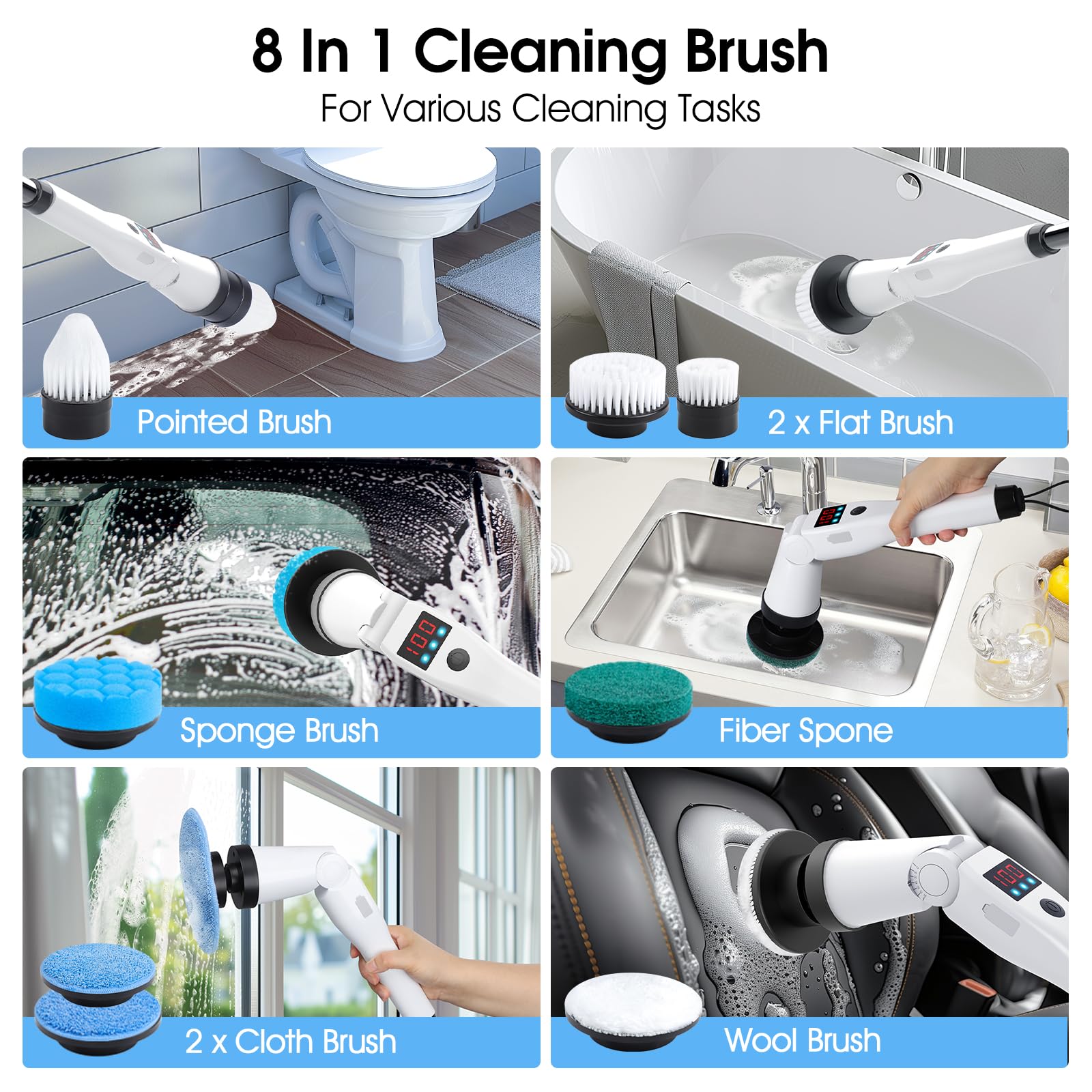 8 In 1 Cleaning Brush
For Various Cleaning Tasks

Pointed Brush

2 x Flat Brush

100

Sponge Brush

100

Fiber Spone

2 x Cloth Brush

100

Wool Brush