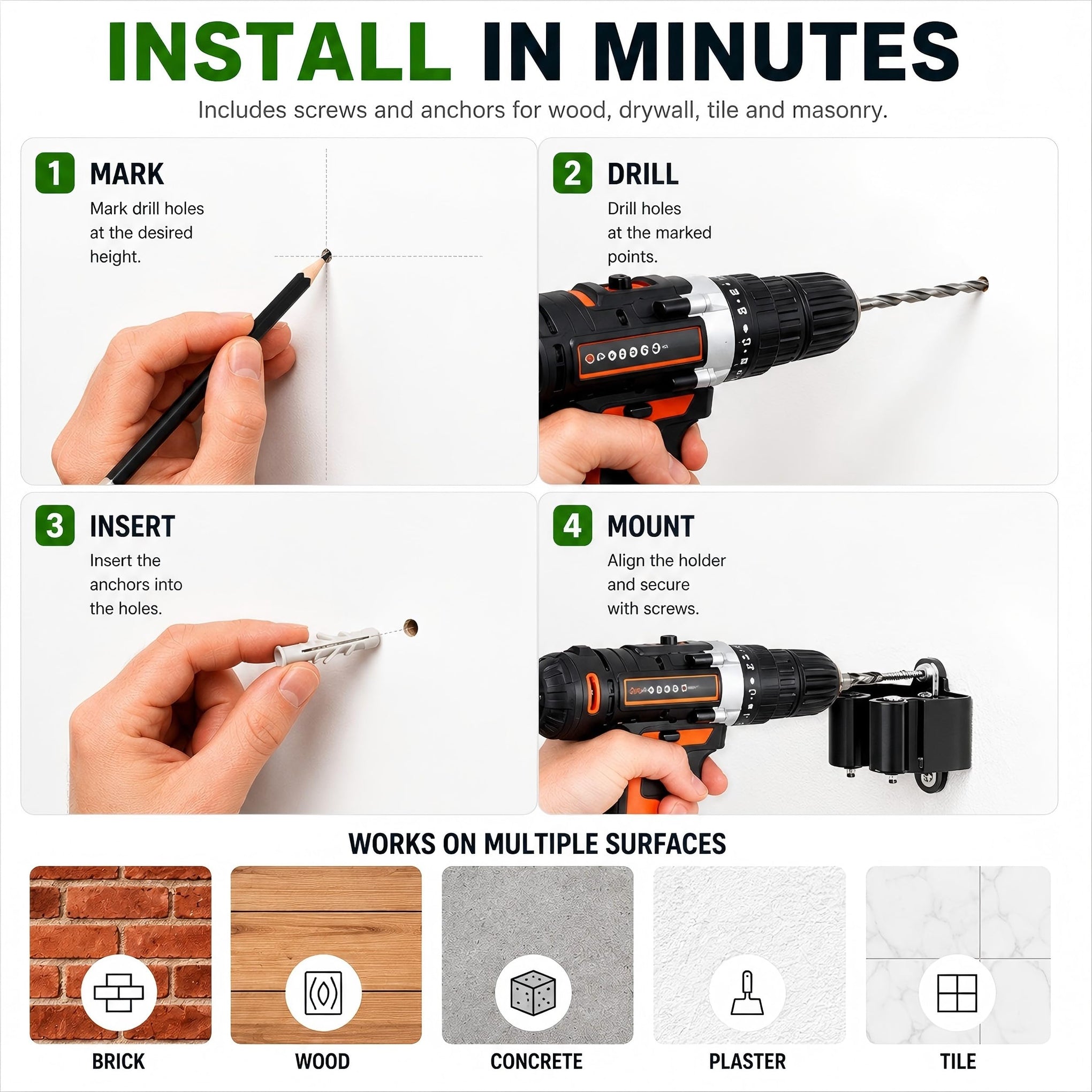 INSTALL IN MINUTES

Includes screws and anchors for wood, drywall, tile and masonry.

1 MARK

Mark drill holes at the desired height.

2 DRILL

Drill holes at the marked points.

3 INSERT

Insert the anchors into the holes.

4 MOUNT

Align the holder and secure with screws.

WORKS ON MULTIPLE SURFACES

BRICK

WOOD

CONCRETE

PLASTER

TILE