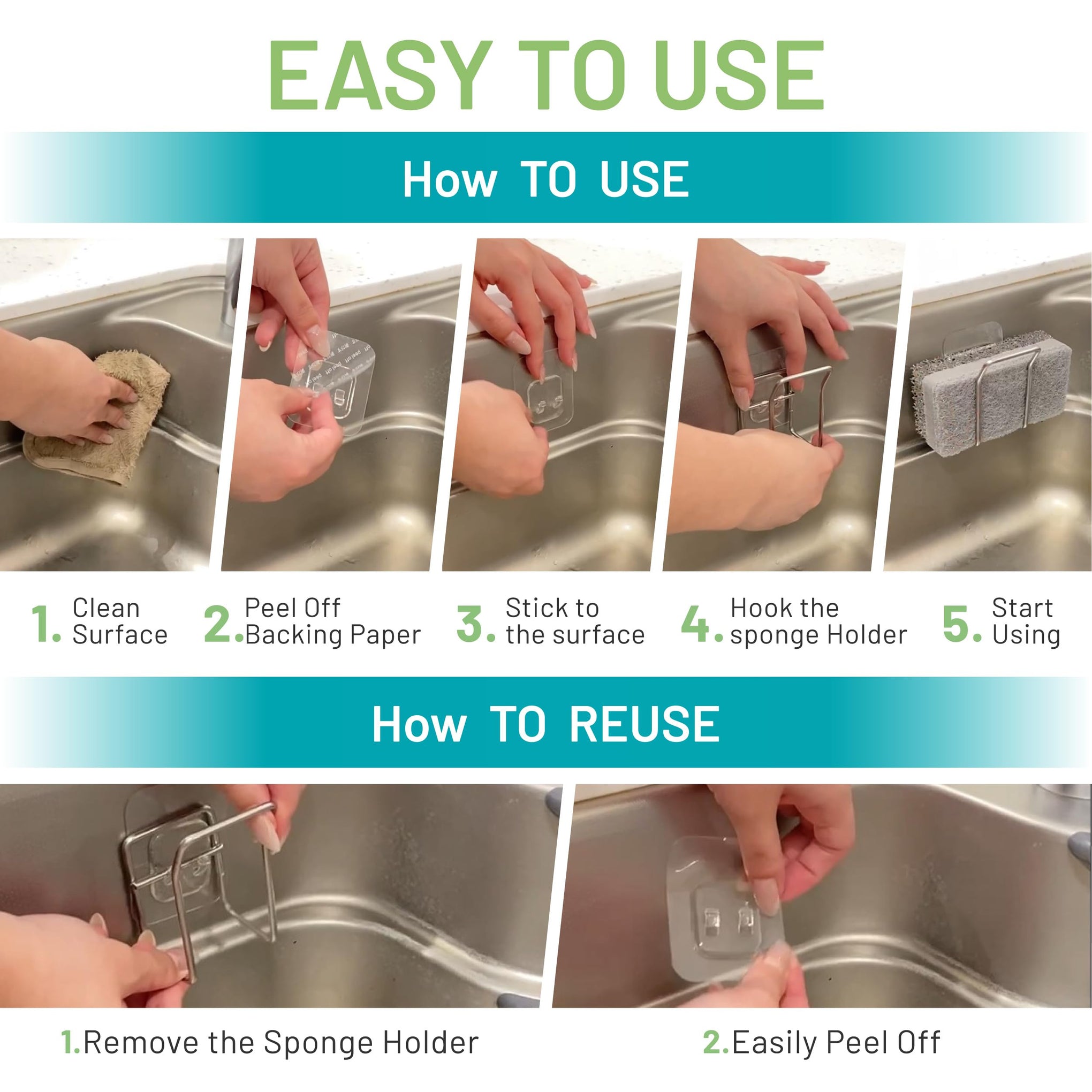 EASY TO USE

How TO USE

1. Clean Surface

2. Peel Off Backing Paper

3. Stick to the surface

4. Hook the sponge Holder

5. Start Using

How TO REUSE

1. Remove the Sponge Holder

2. Easily Peel Off