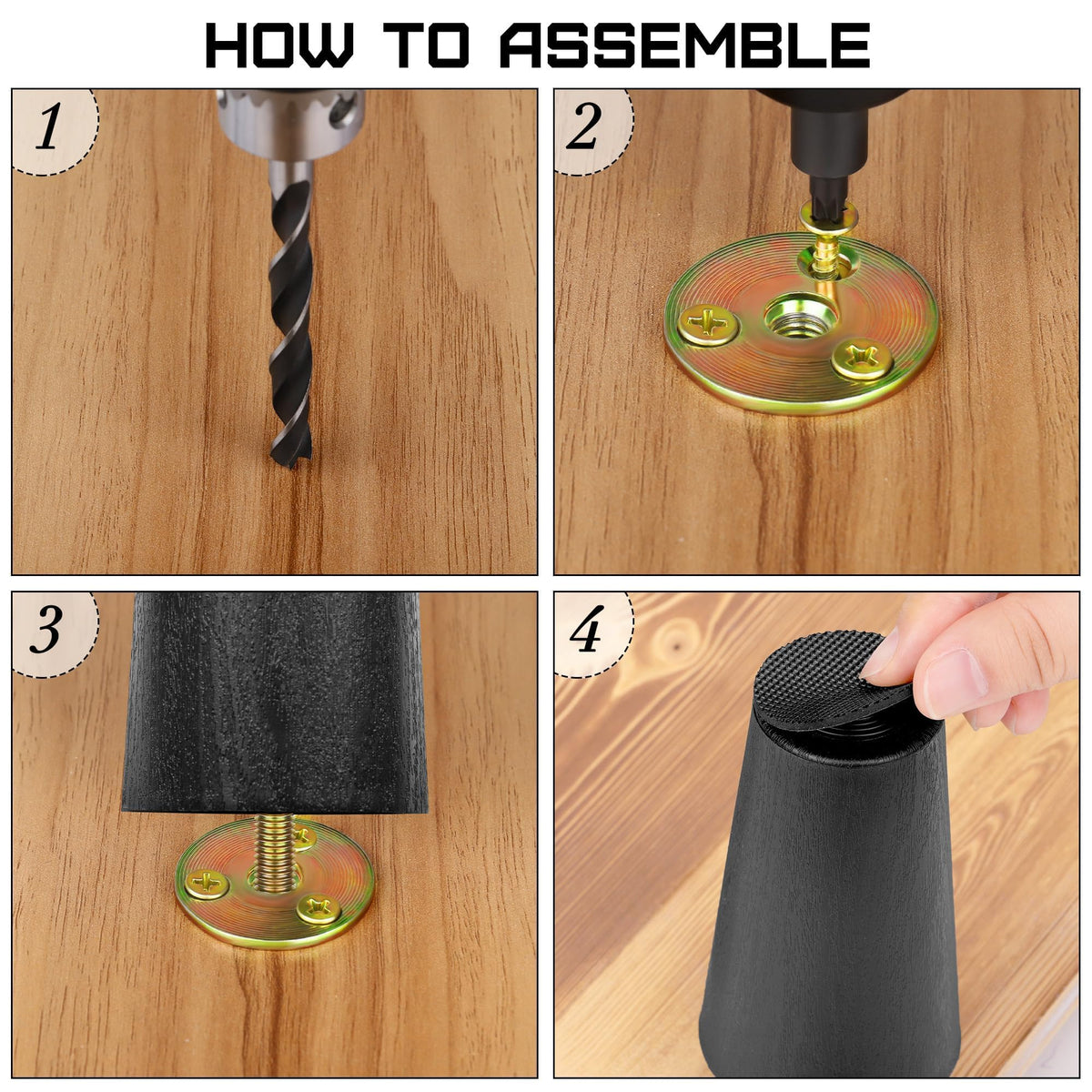 HOW TO ASSEMBLE

1

2

3

4