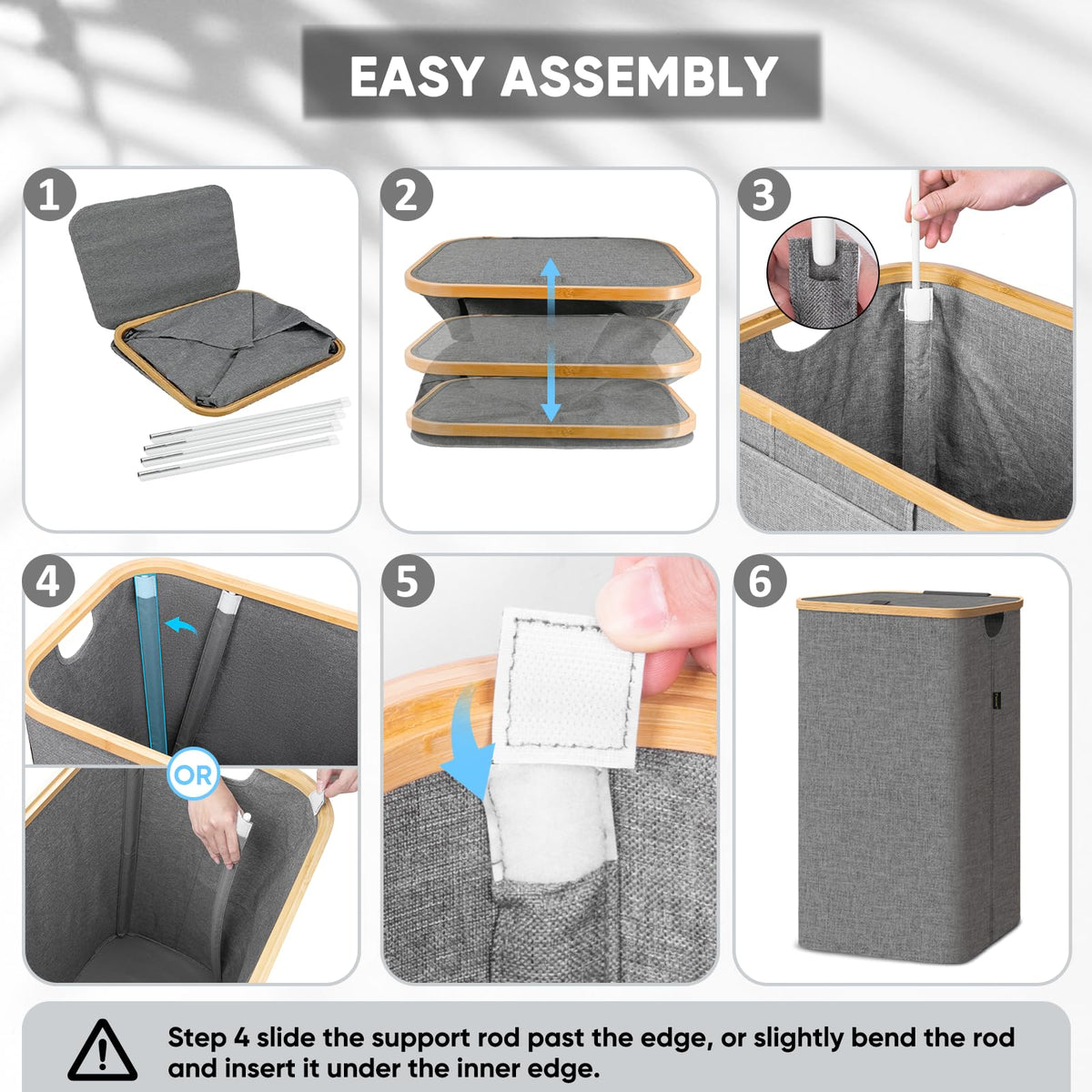 EASY ASSEMBLY

1

2

3

4

OR

5

6

Step 4 slide the support rod past the edge, or slightly bend the rod and insert it under the inner edge.