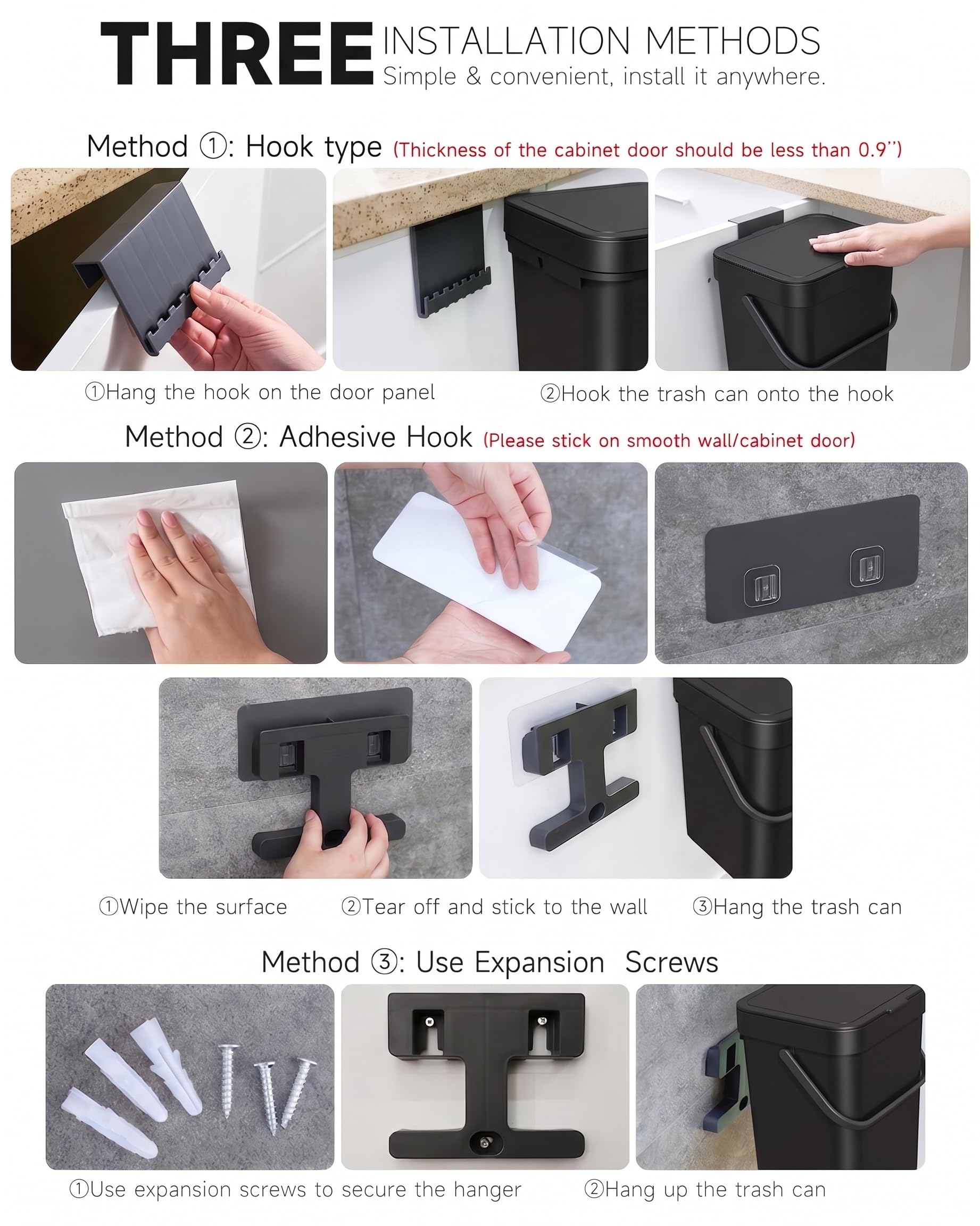 THREE INSTALLATION METHODS
Simple & convenient, install it anywhere.

Method ①: Hook type (Thickness of the cabinet door should be less than 0.9'')

①Hang the hook on the door panel ②Hook the trash can onto the hook

Method ②: Adhesive Hook (Please stick on smooth wall/cabinet door)

①Wipe the surface ②Tear off and stick to the wall ③Hang the trash can

Method ③: Use Expansion Screws

①Use expansion screws to secure the hanger ②Hang up the trash can