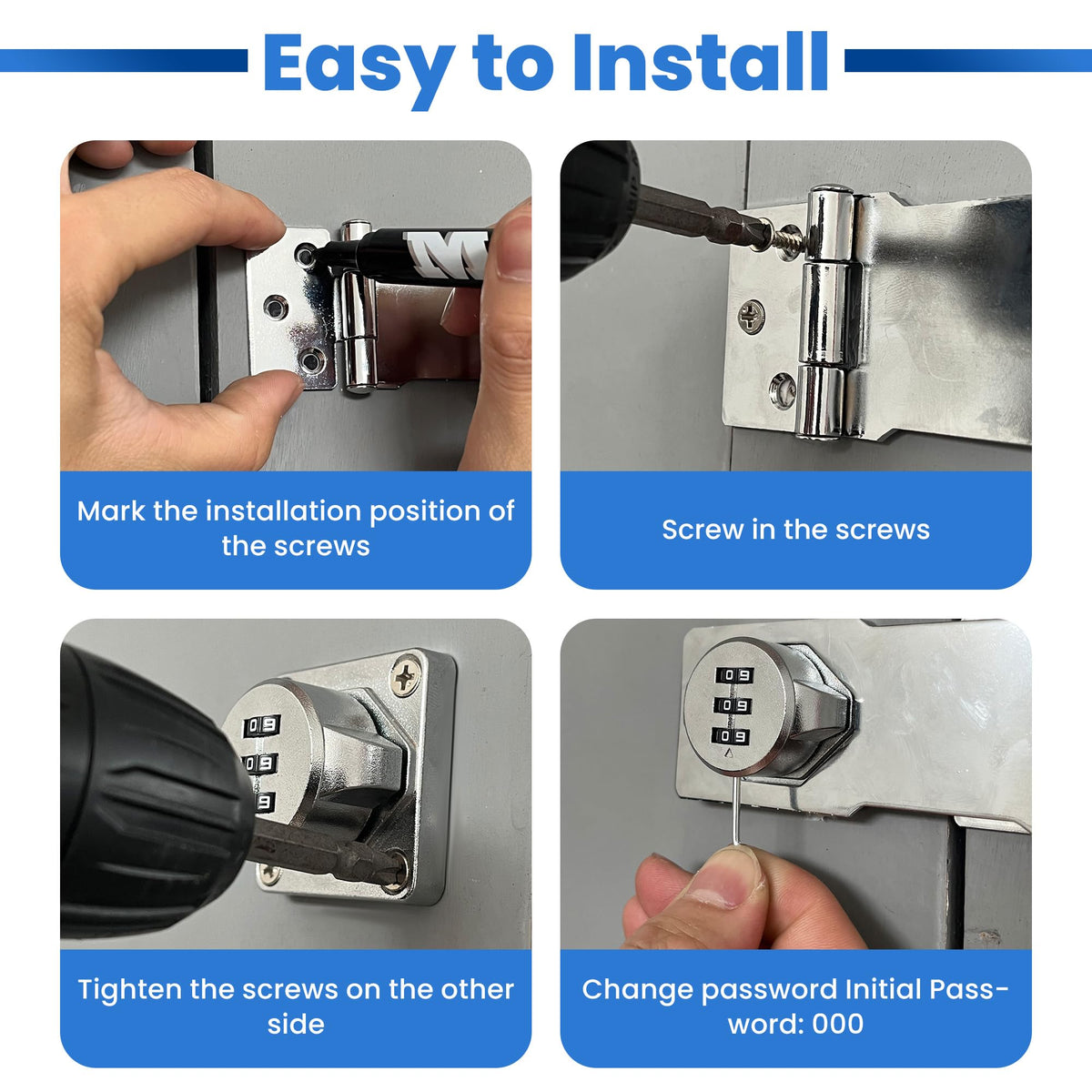 Easy to Install

Mark the installation position of the screws

Screw in the screws

Tighten the screws on the other side

Change password Initial Password: 000