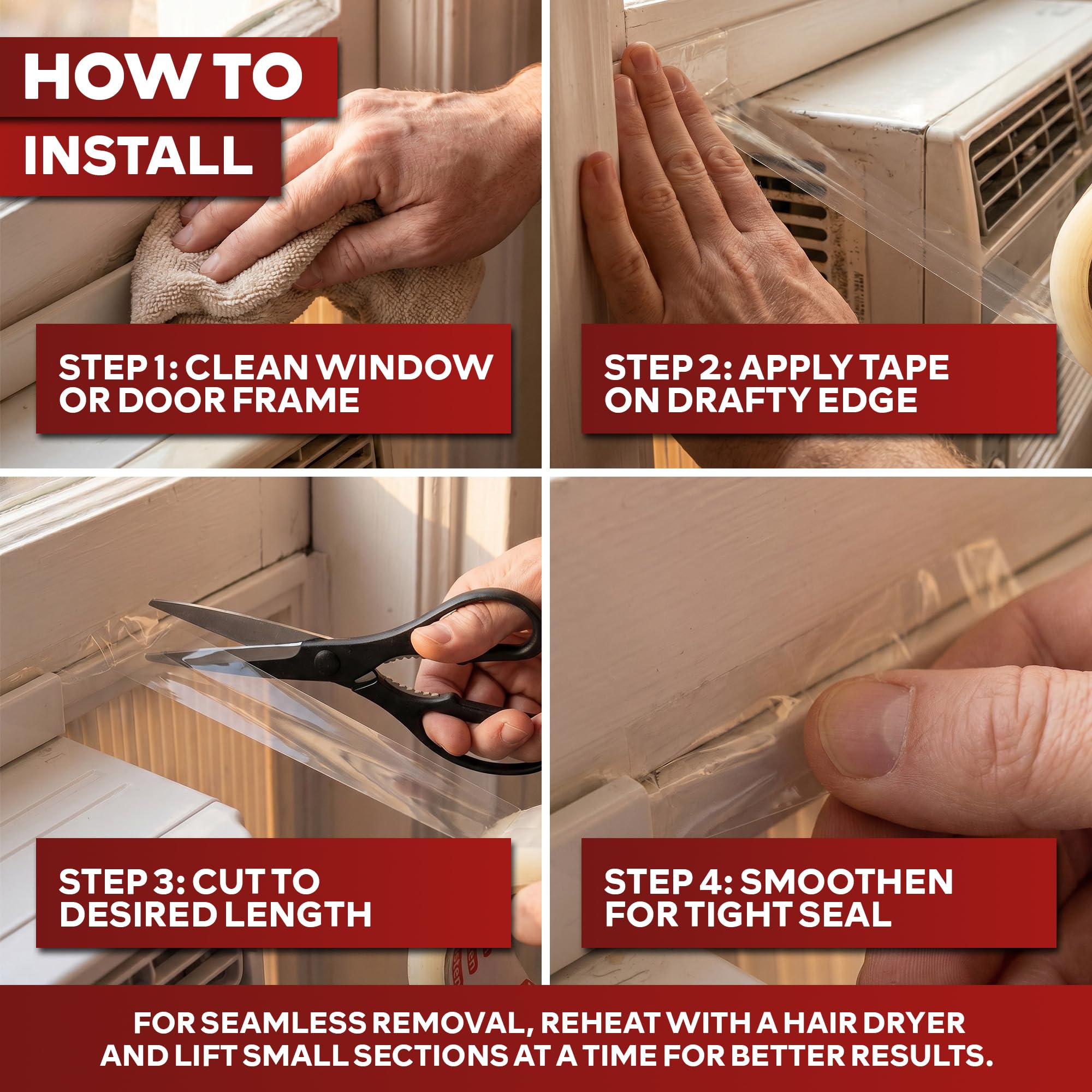 HOW TO INSTALL

STEP 1: CLEAN WINDOW OR DOOR FRAME

STEP 2: APPLY TAPE ON DRAFTY EDGE

STEP 3: CUT TO DESIRED LENGTH

STEP 4: SMOOTHEN FOR TIGHT SEAL

FOR SEAMLESS REMOVAL, REHEAT WITH A HAIR DRYER AND LIFT SMALL SECTIONS AT A TIME FOR BETTER RESULTS.