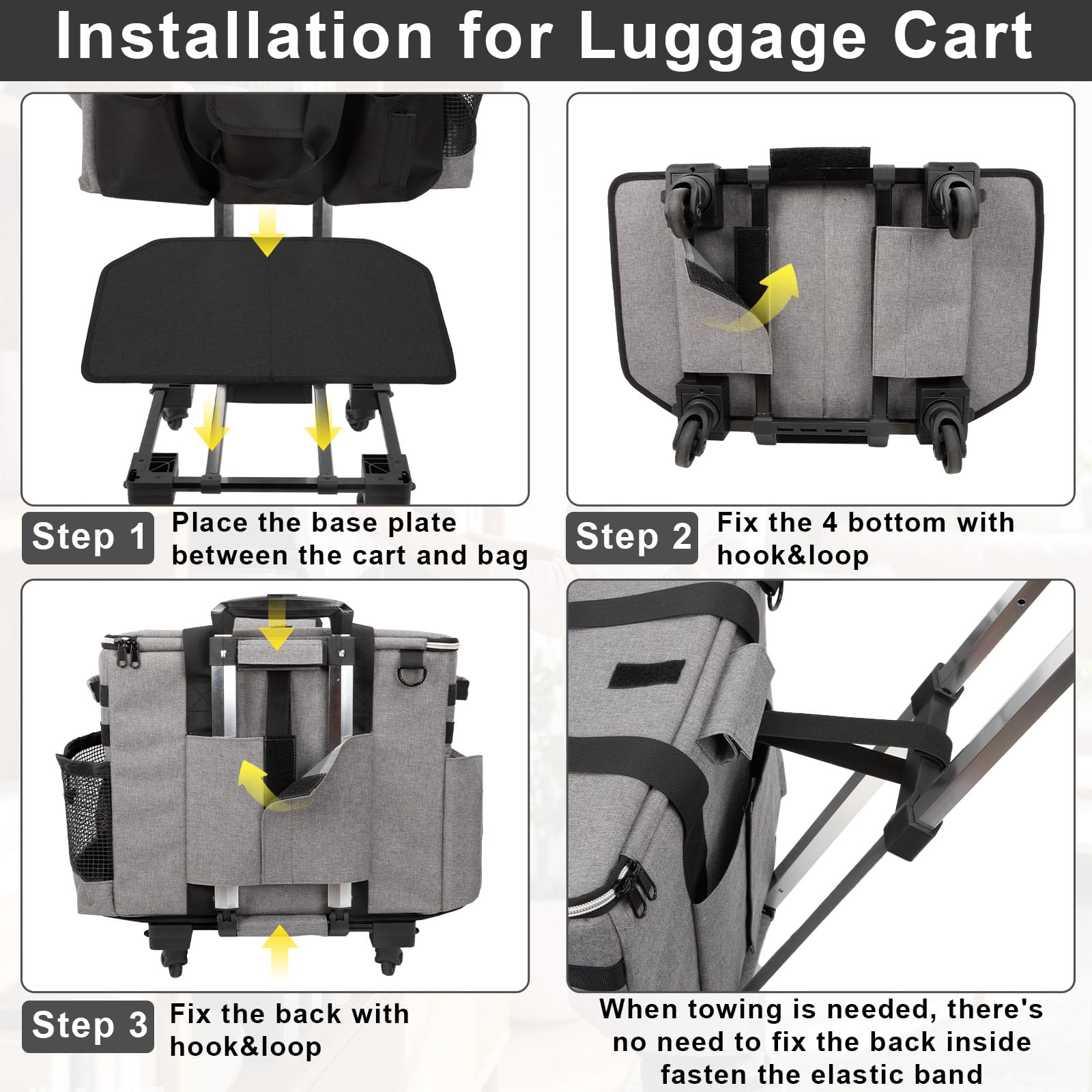 Installation for Luggage Cart

Step 1 Place the base plate between the cart and bag

Step 2 Fix the 4 bottom with hook&loop

Step 3 Fix the back with hook&loop

When towing is needed, there's no need to fix the back inside fasten the elastic band