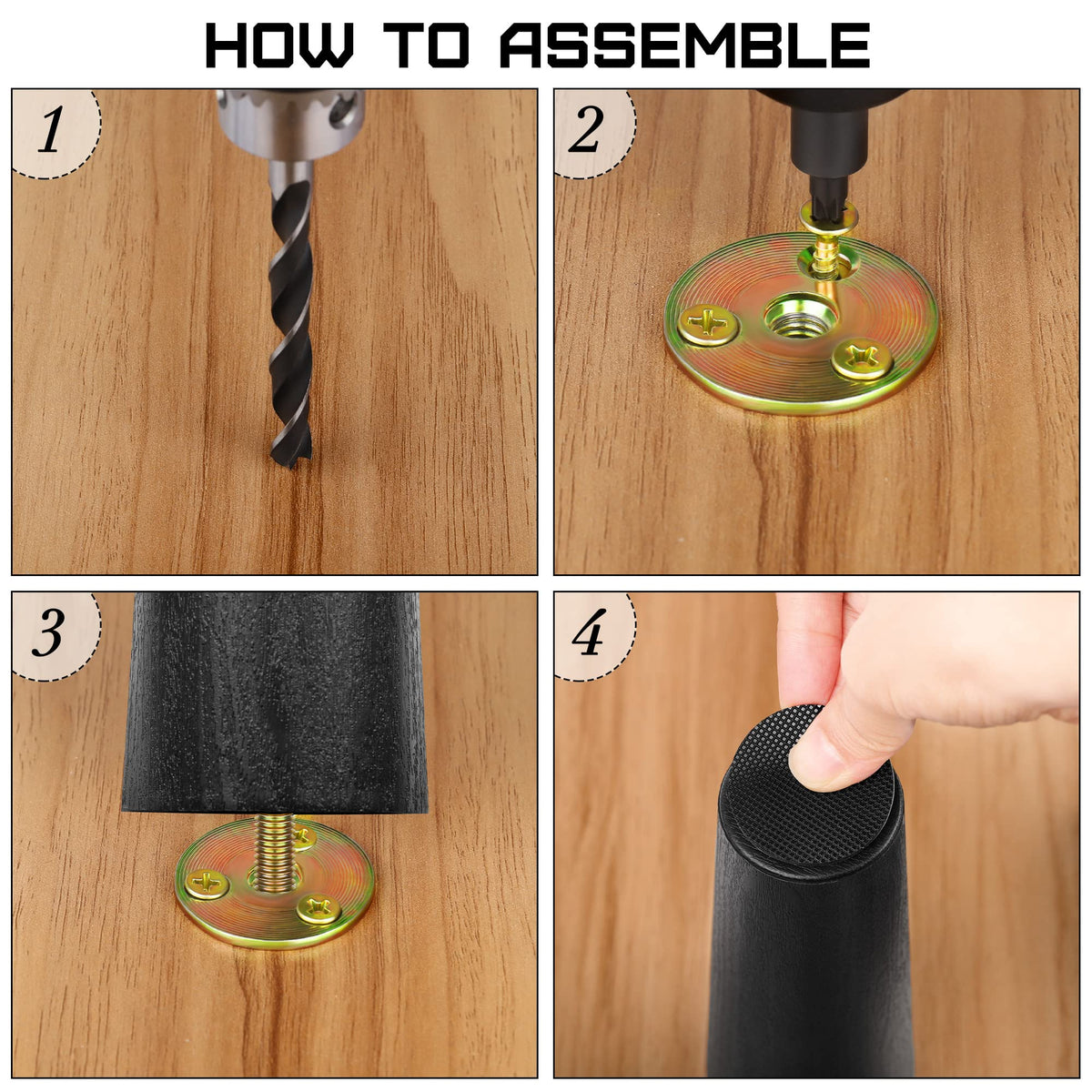 HOW TO ASSEMBLE

1

2

3

4