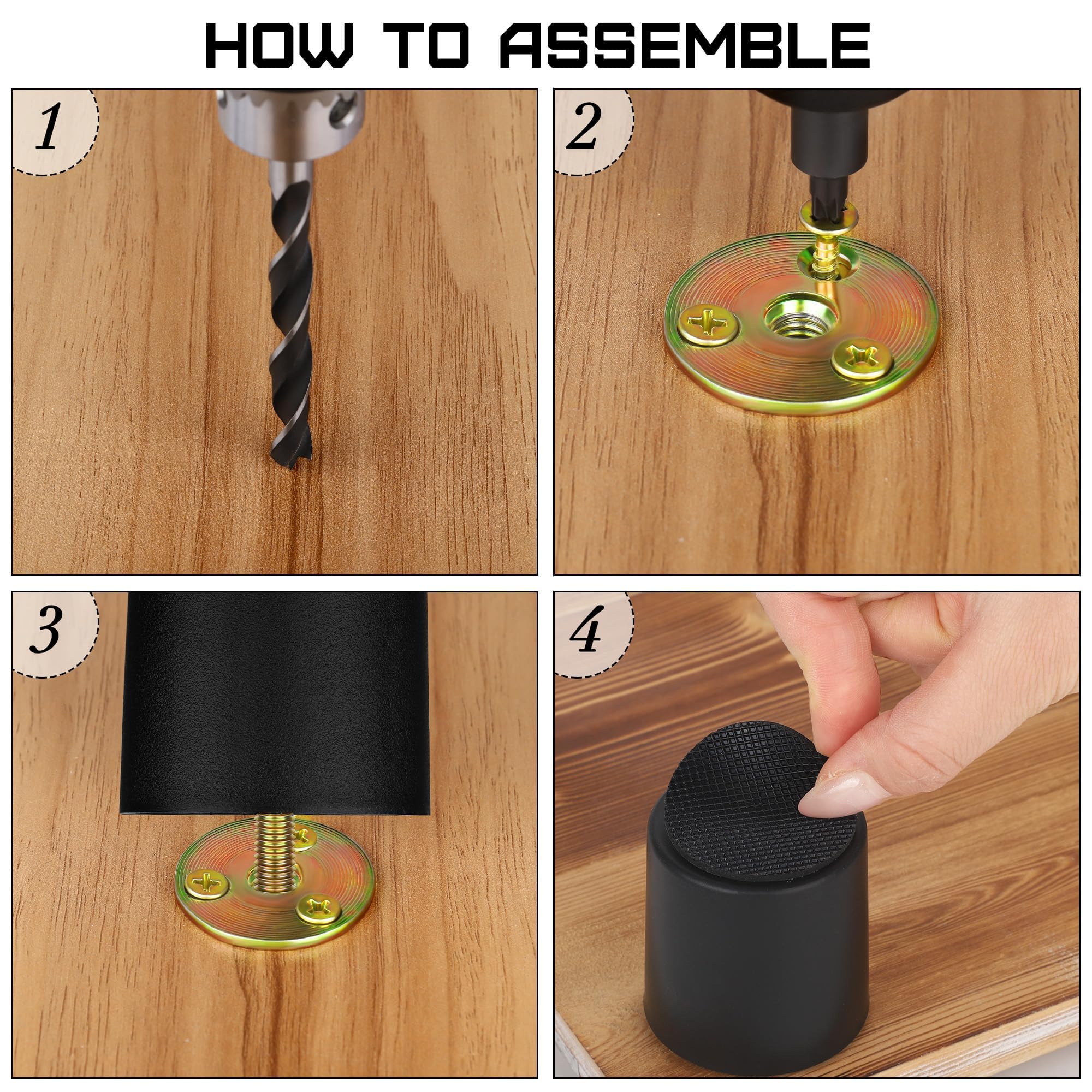 HOW TO ASSEMBLE

1

2

3

4