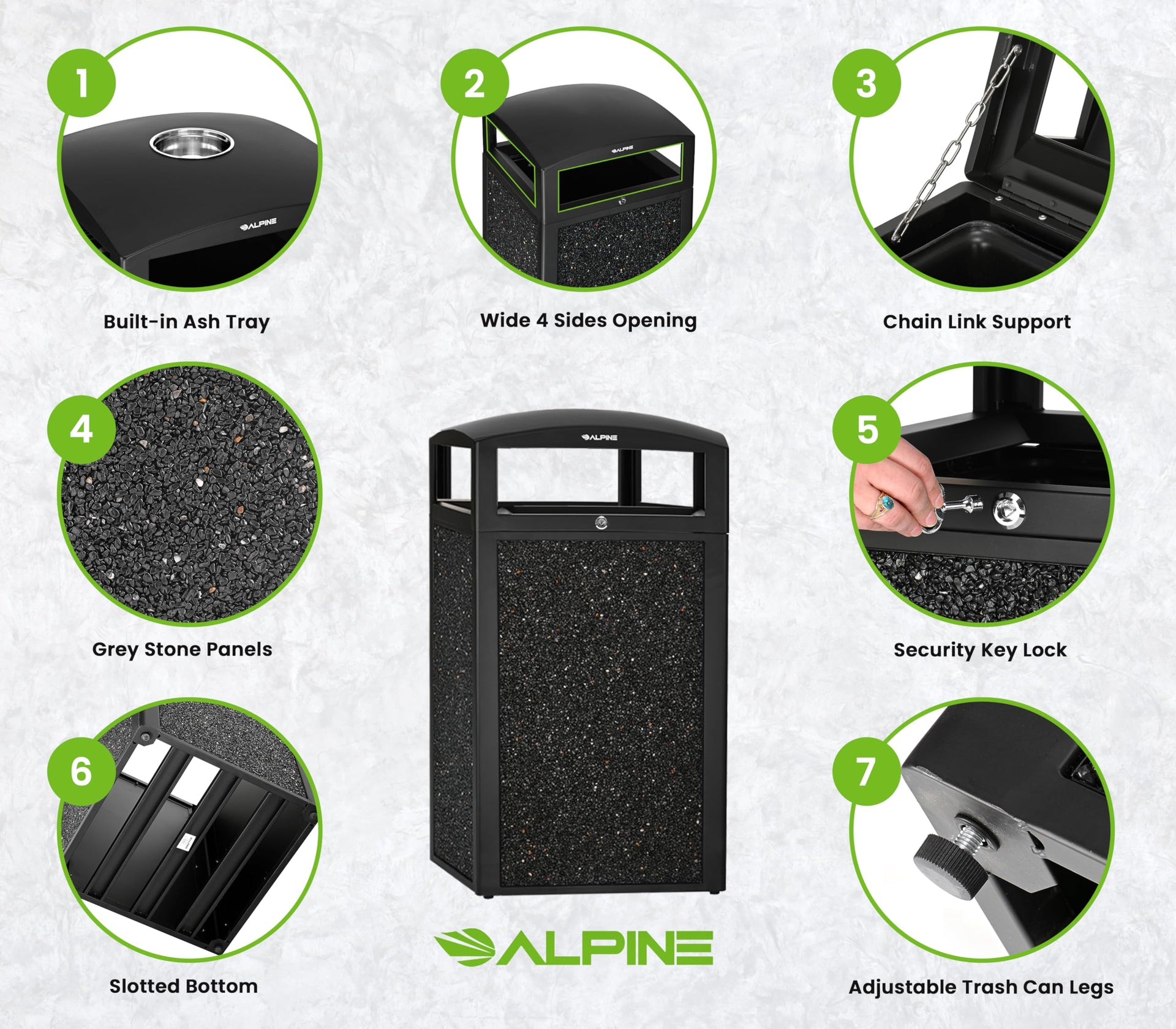 1

ALPINE

Built-in Ash Tray

2

ALPINE

Wide 4 Sides Opening

3

Chain Link Support

4

Grey Stone Panels

ALPINE

5

Security Key Lock

6

Slotted Bottom

ALPINE

7

Adjustable Trash Can Legs