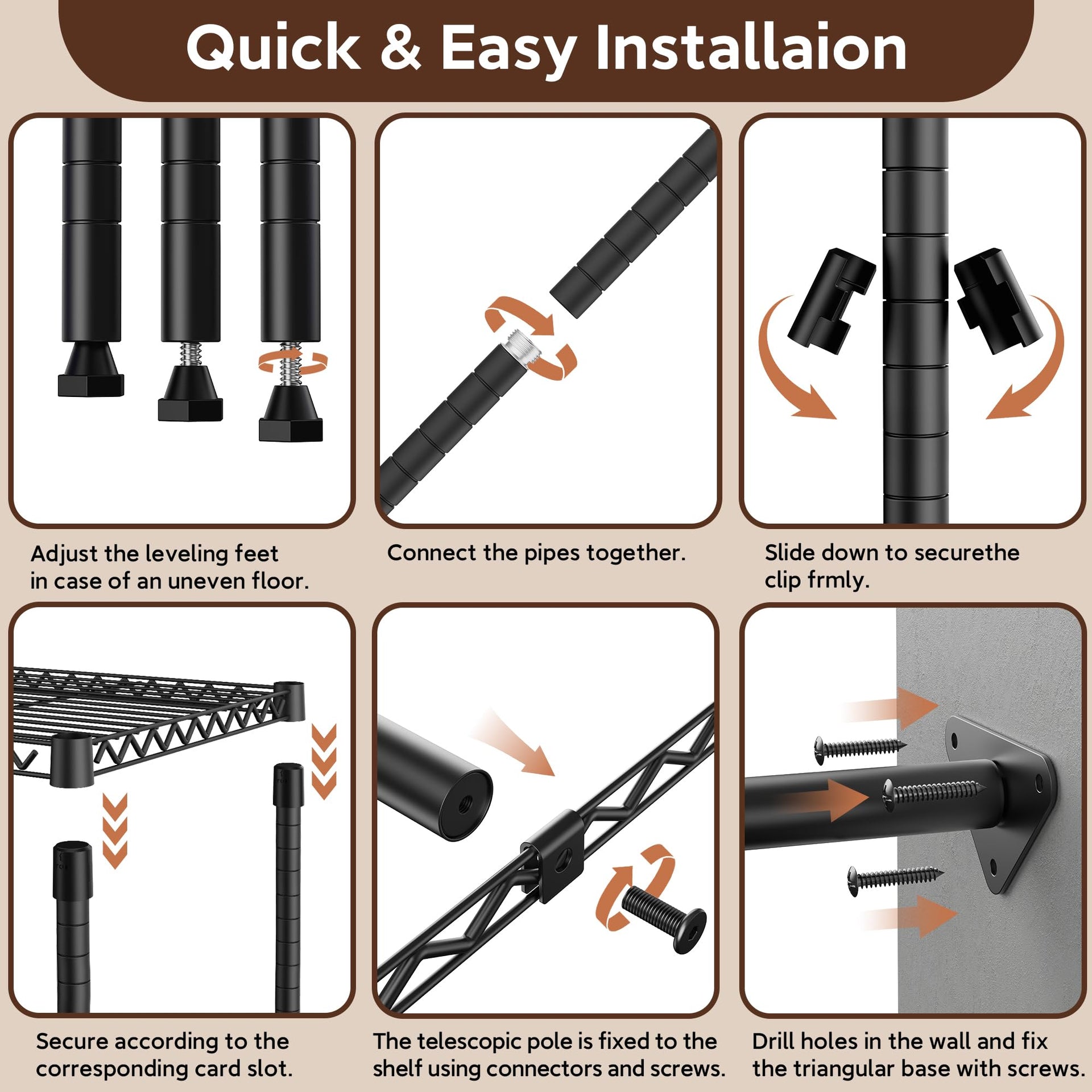 Quick & Easy Installaion

Adjust the leveling feet in case of an uneven floor.

Connect the pipes together.

Slide down to securethe clip frmly.

Secure according to the corresponding card slot.

The telescopic pole is fixed to the shelf using connectors and screws.

Drill holes in the wall and fix the triangular base with screws.