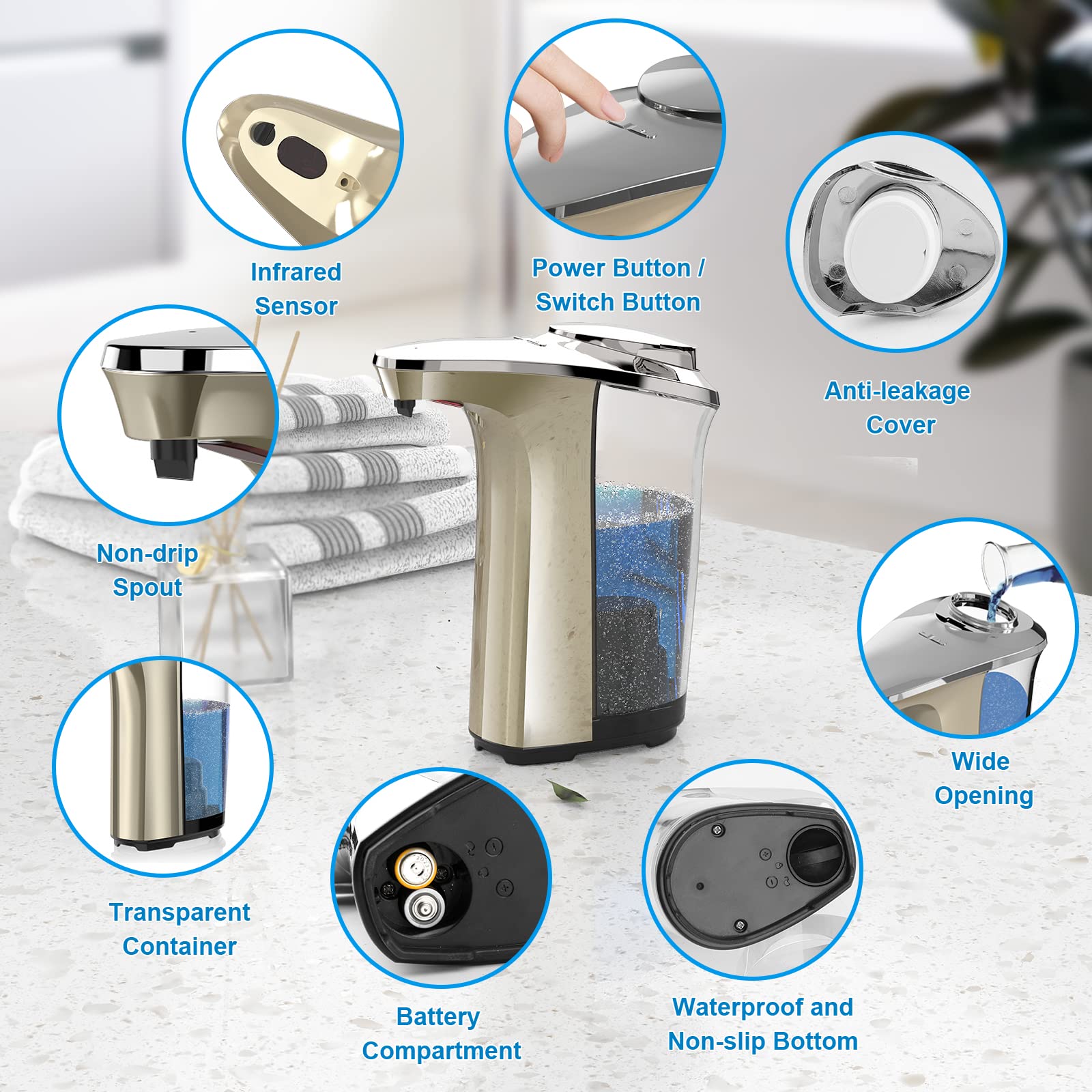 Infrared Sensor

Power Button / Switch Button

Anti-leakage Cover

Non-drip Spout

Wide Opening

Transparent Container

Battery Compartment

Waterproof and Non-slip Bottom