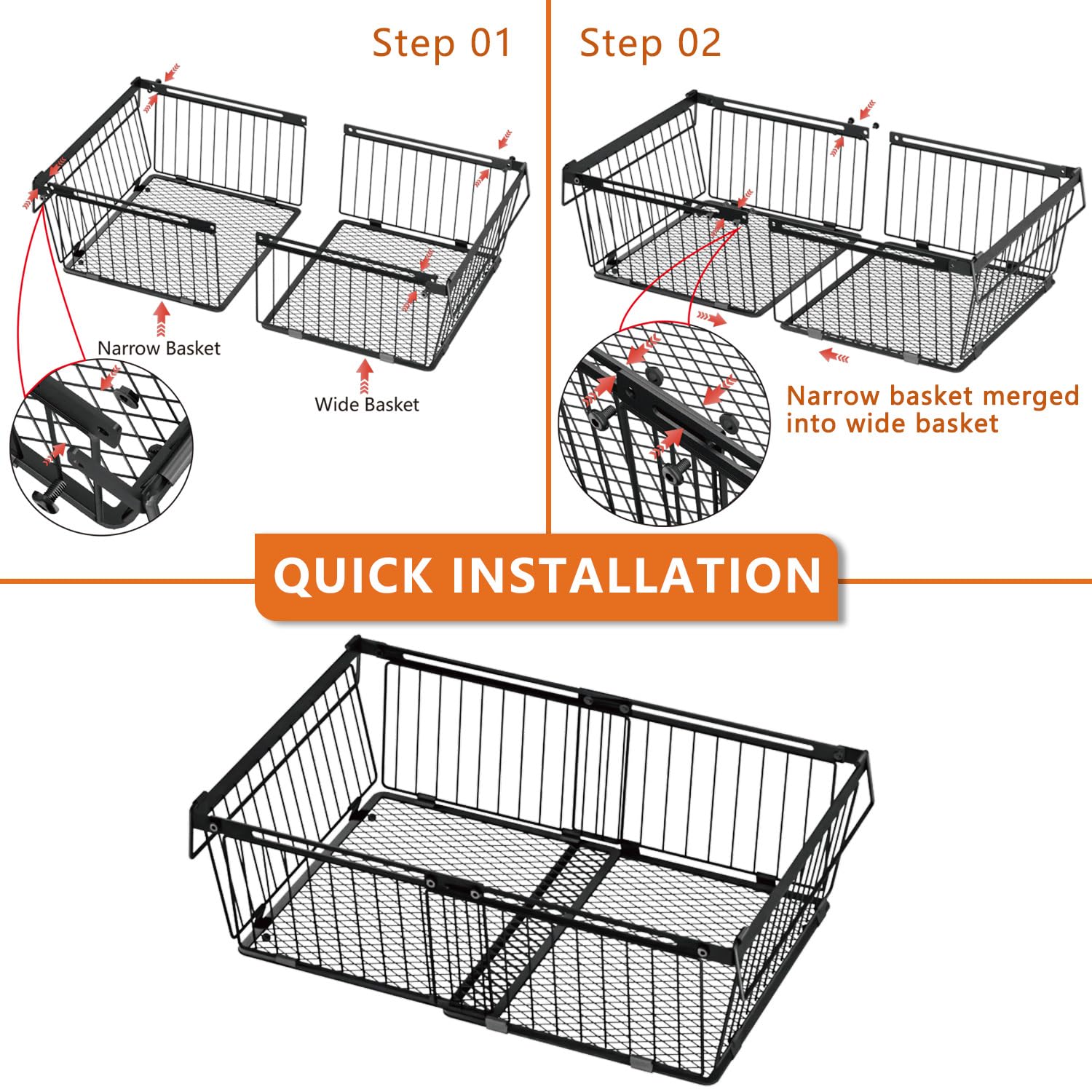 Step 01

Narrow Basket

Wide Basket

Step 02

Narrow basket merged into wide basket

QUICK INSTALLATION