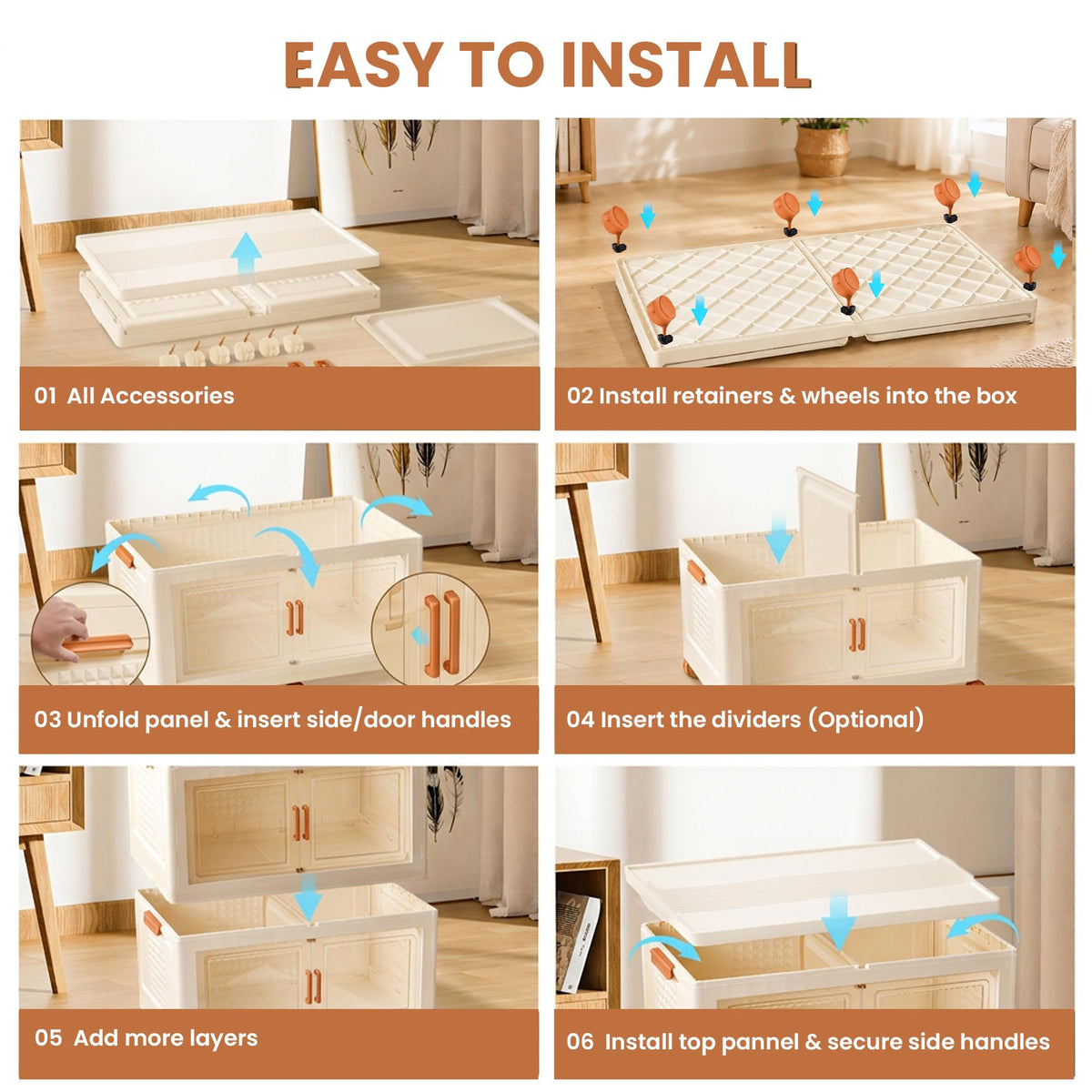 EASY TO INSTALL

01 All Accessories

02 Install retainers & wheels into the box

03 Unfold panel & insert side/door handles

04 Insert the dividers (Optional)

05 Add more layers

06 Install top pannel & secure side handles