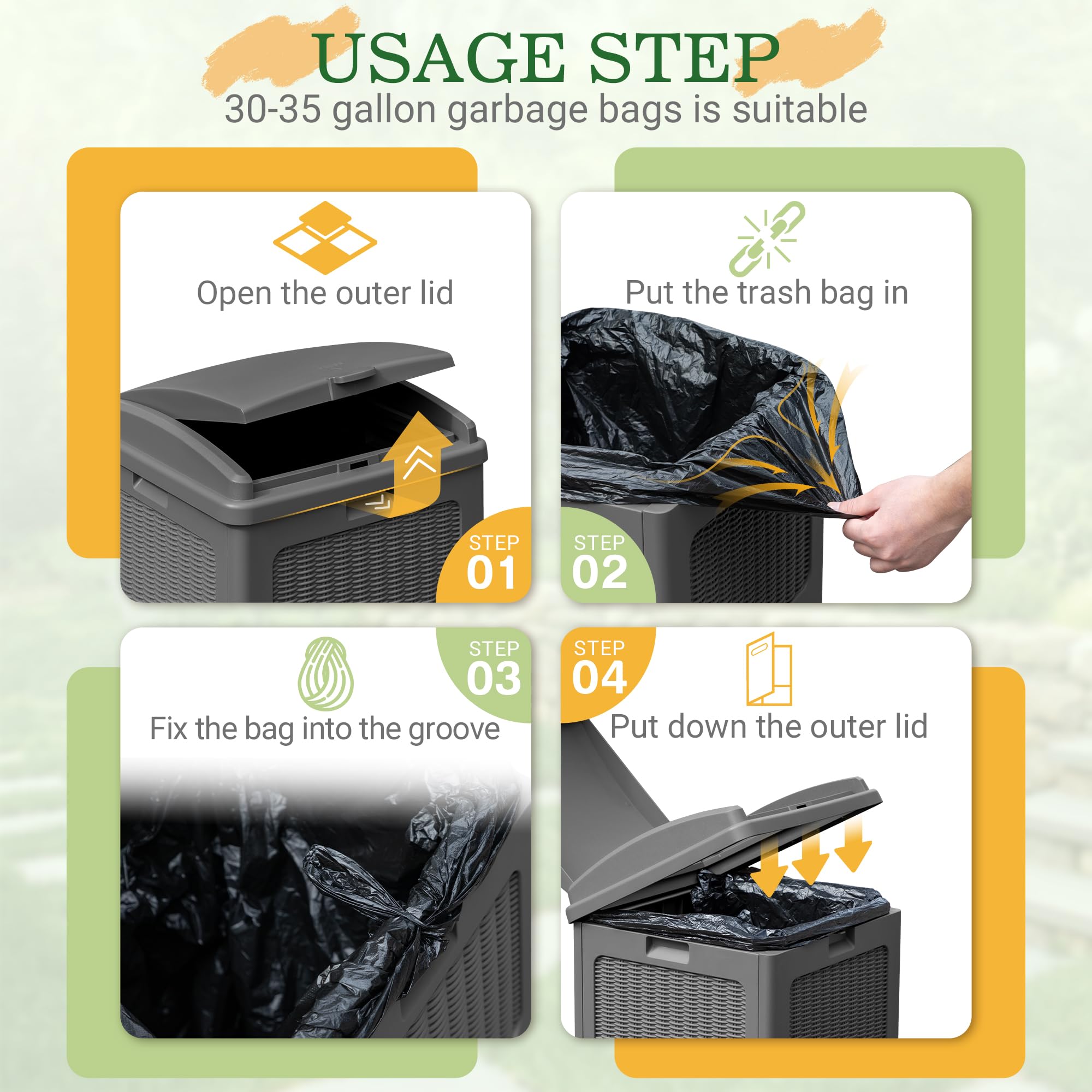 USAGE STEP
30-35 gallon garbage bags is suitable

Open the outer lid
STEP 01

Put the trash bag in
STEP 02

STEP 03
Fix the bag into the groove

STEP 04
Put down the outer lid