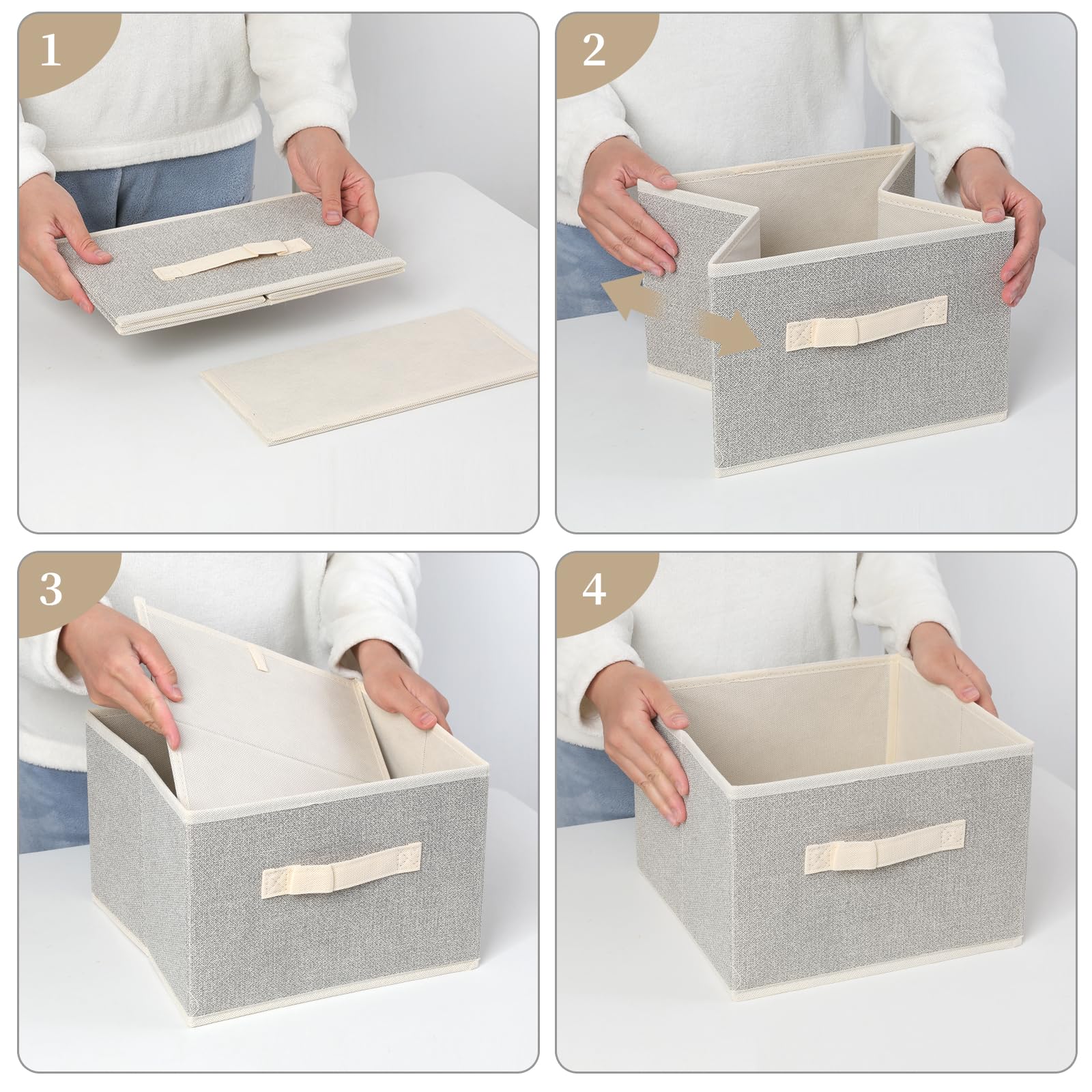 1

2

3

4