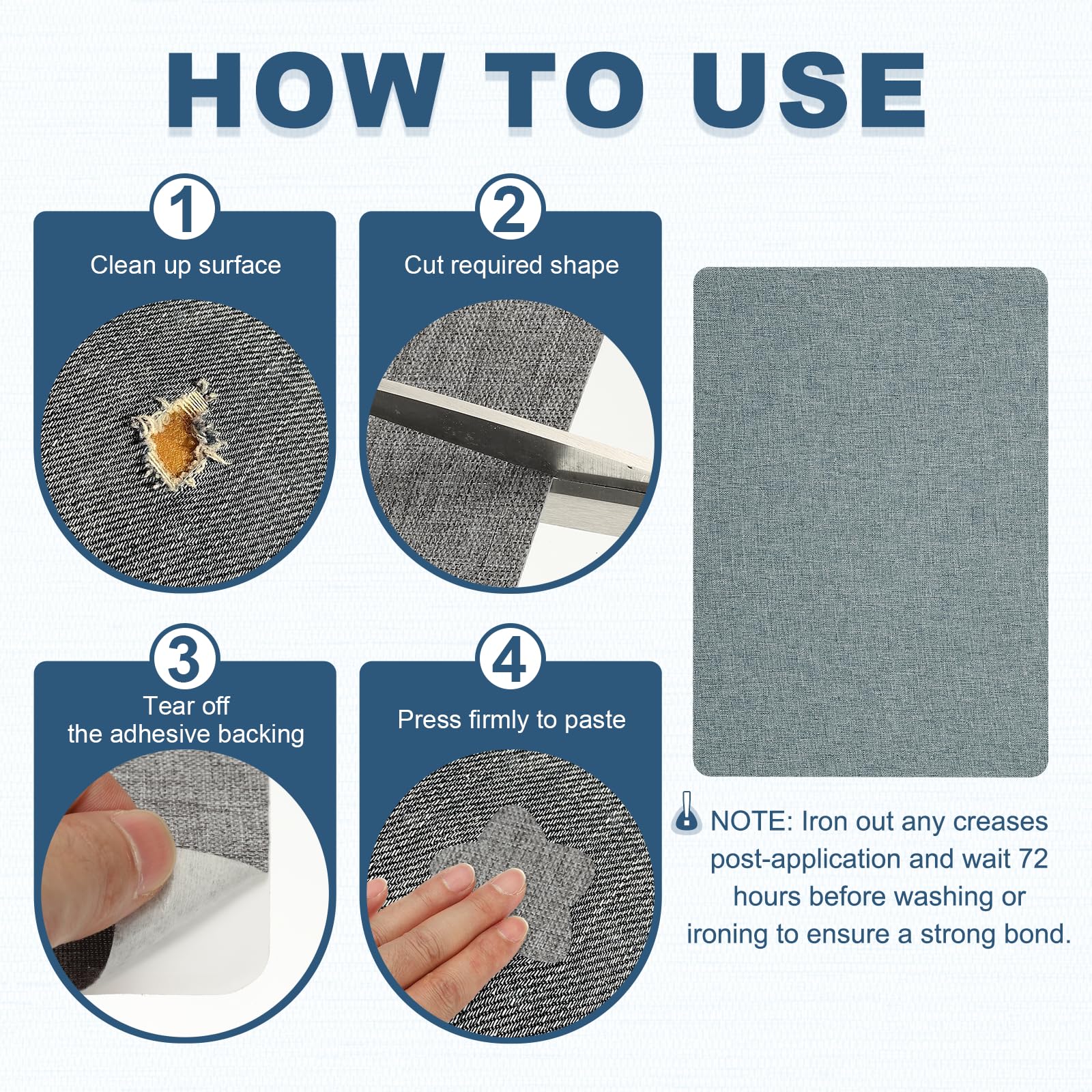 HOW TO USE

1
Clean up surface

2
Cut required shape

3
Tear off the adhesive backing

4
Press firmly to paste

NOTE: Iron out any creases post-application and wait 72 hours before washing or ironing to ensure a strong bond.