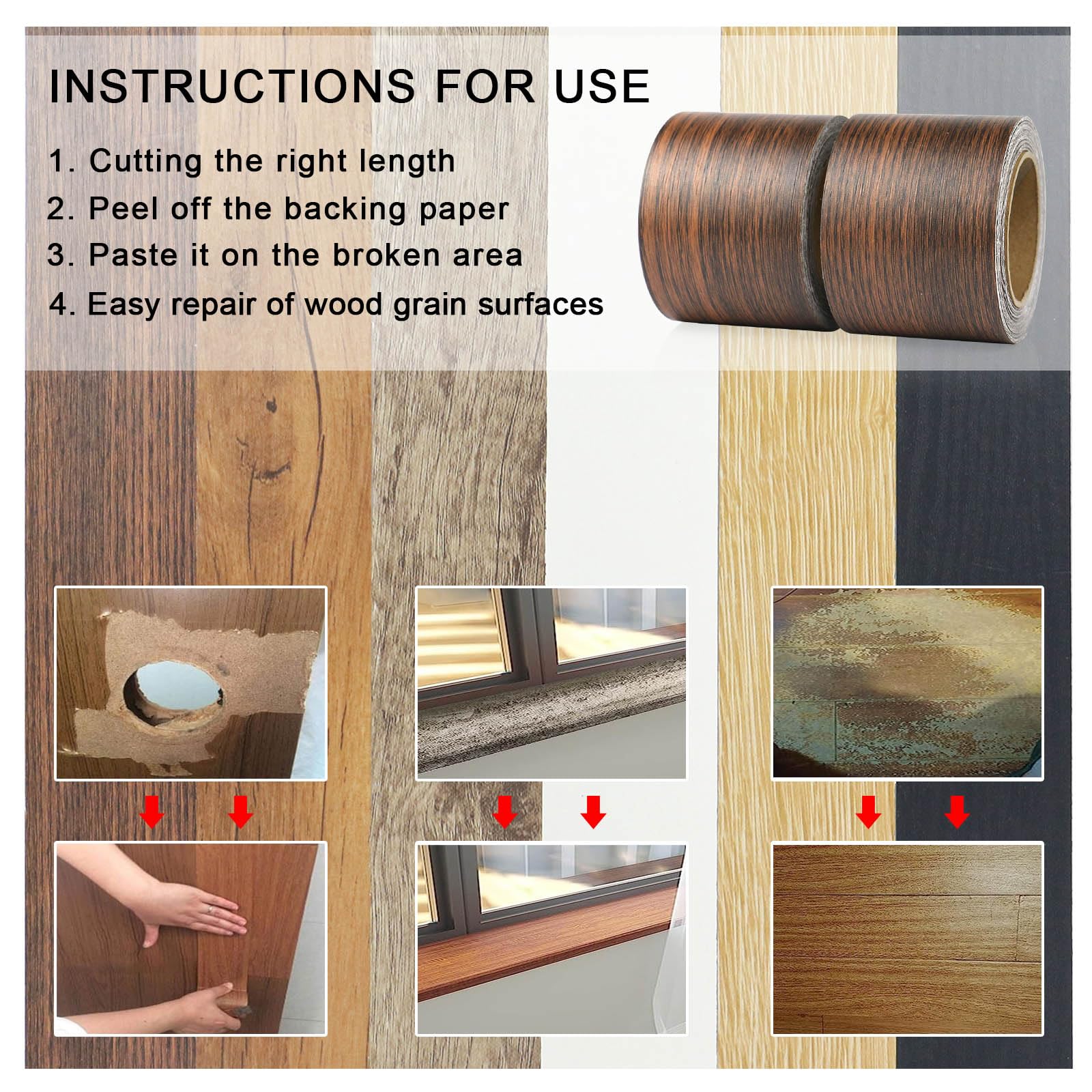 INSTRUCTIONS FOR USE

1. Cutting the right length
2. Peel off the backing paper
3. Paste it on the broken area
4. Easy repair of wood grain surfaces