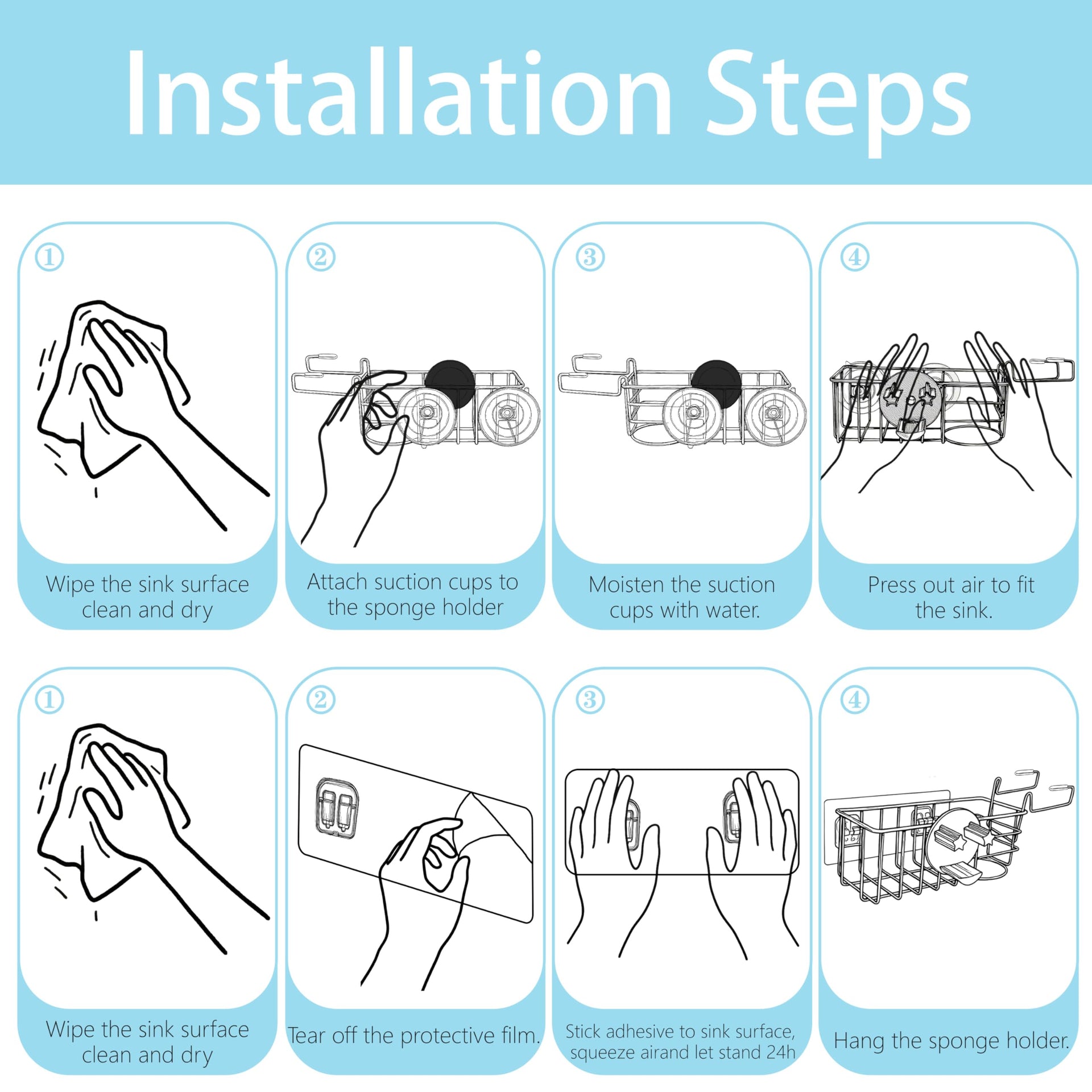 Installation Steps

①

Wipe the sink surface clean and dry

②

Attach suction cups to the sponge holder

③

Moisten the suction cups with water.

④

Press out air to fit the sink.

①

Wipe the sink surface clean and dry

②

Tear off the protective film.

③

Stick adhesive to sink surface, squeeze airand let stand 24h

④

Hang the sponge holder.