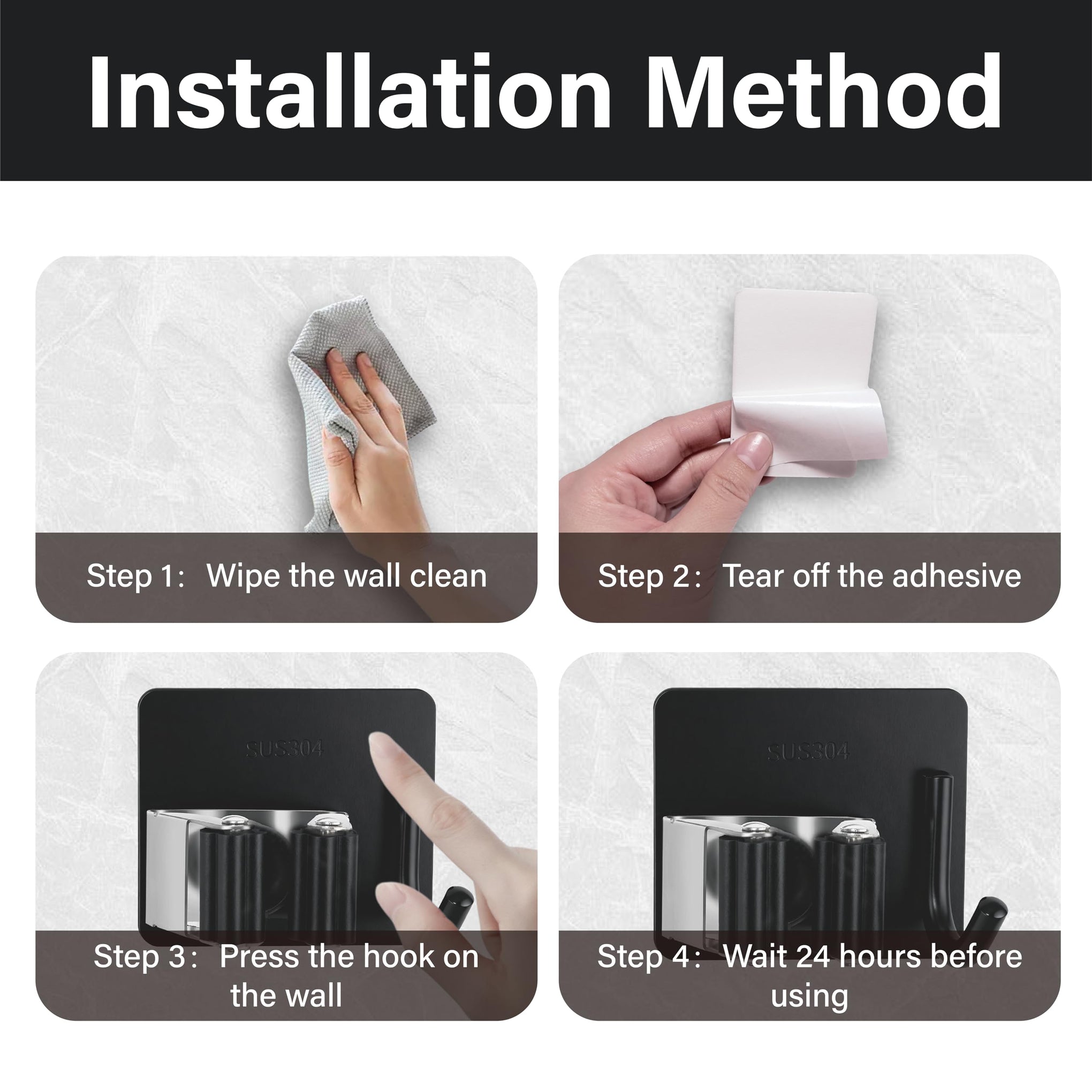 Installation Method

Step 1： Wipe the wall clean

Step 2： Tear off the adhesive

SUS304

Step 3： Press the hook on the wall

SUS304

Step 4： Wait 24 hours before using