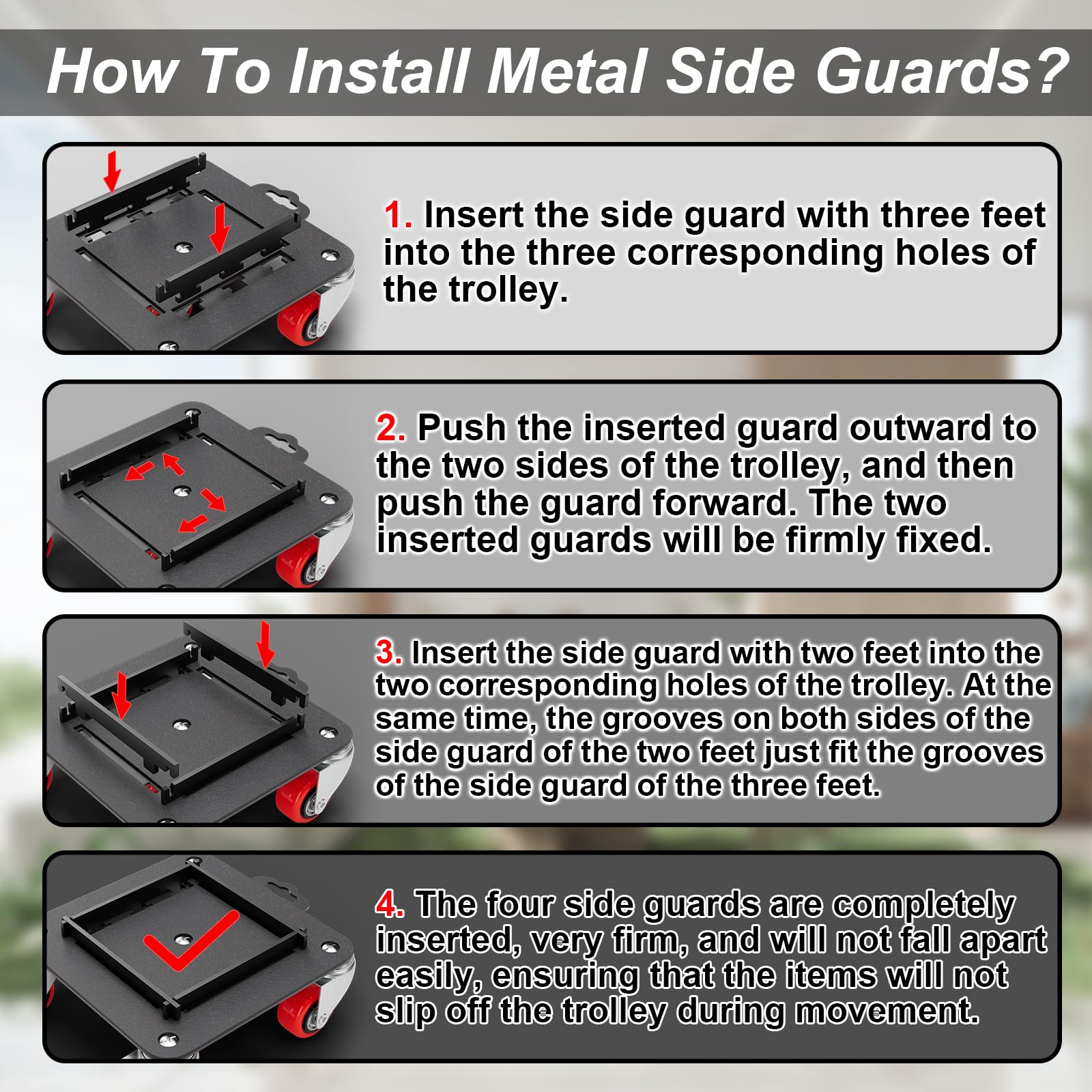 How To Install Metal Side Guards?

1. Insert the side guard with three feet into the three corresponding holes of the trolley.

2. Push the inserted guard outward to the two sides of the trolley, and then push the guard forward. The two inserted guards will be firmly fixed.

3. Insert the side guard with two feet into the two corresponding holes of the trolley. At the same time, the grooves on both sides of the side guard of the two feet just fit the grooves of the side guard of the three feet.

4. The four side guards are completely inserted, very firm, and will not fall apart easily, ensuring that the items will not slip off the trolley during movement.