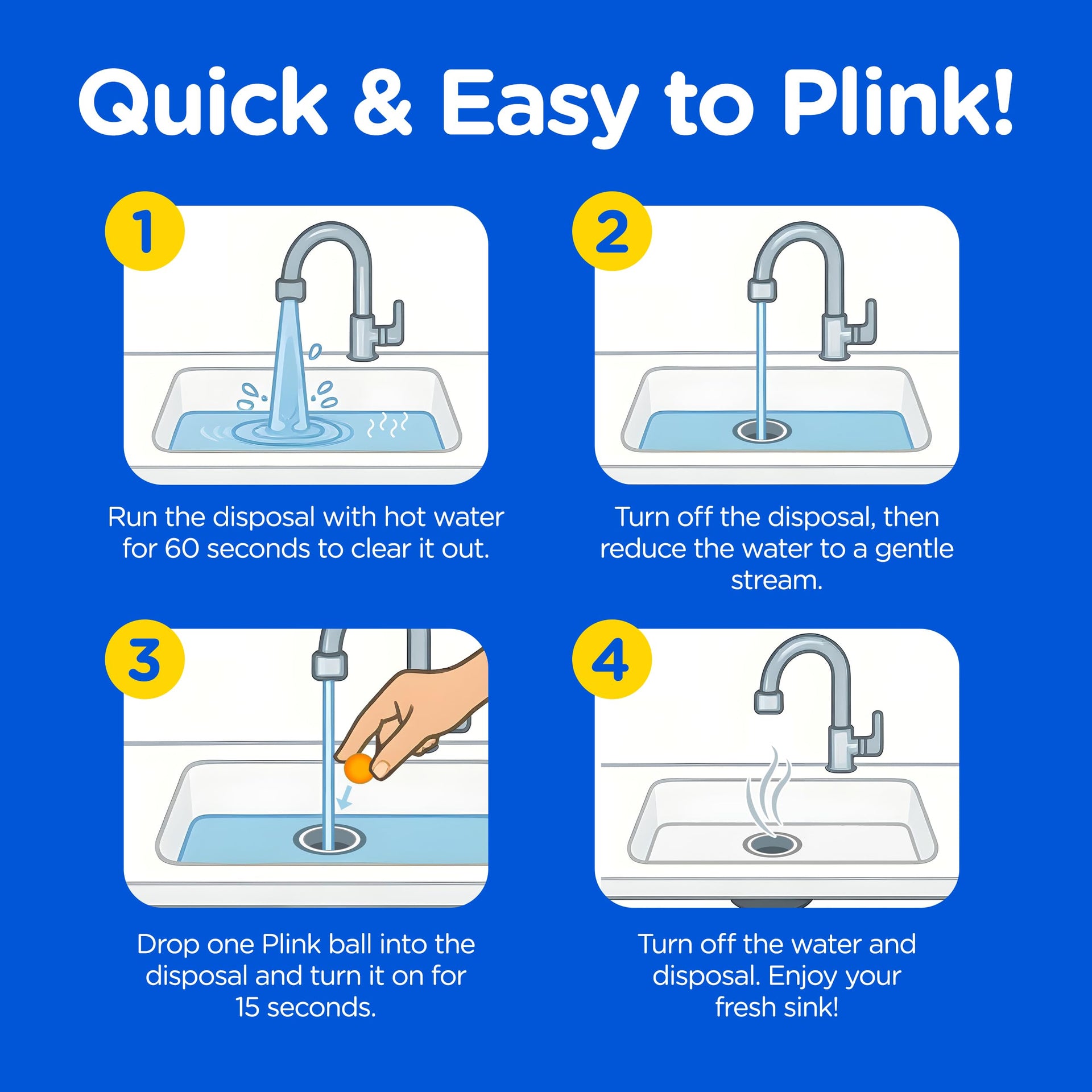 Quick & Easy to Plink!

1

Run the disposal with hot water for 60 seconds to clear it out.

2

Turn off the disposal, then reduce the water to a gentle stream.

3

Drop one Plink ball into the disposal and turn it on for 15 seconds.

4

Turn off the water and disposal. Enjoy your fresh sink!