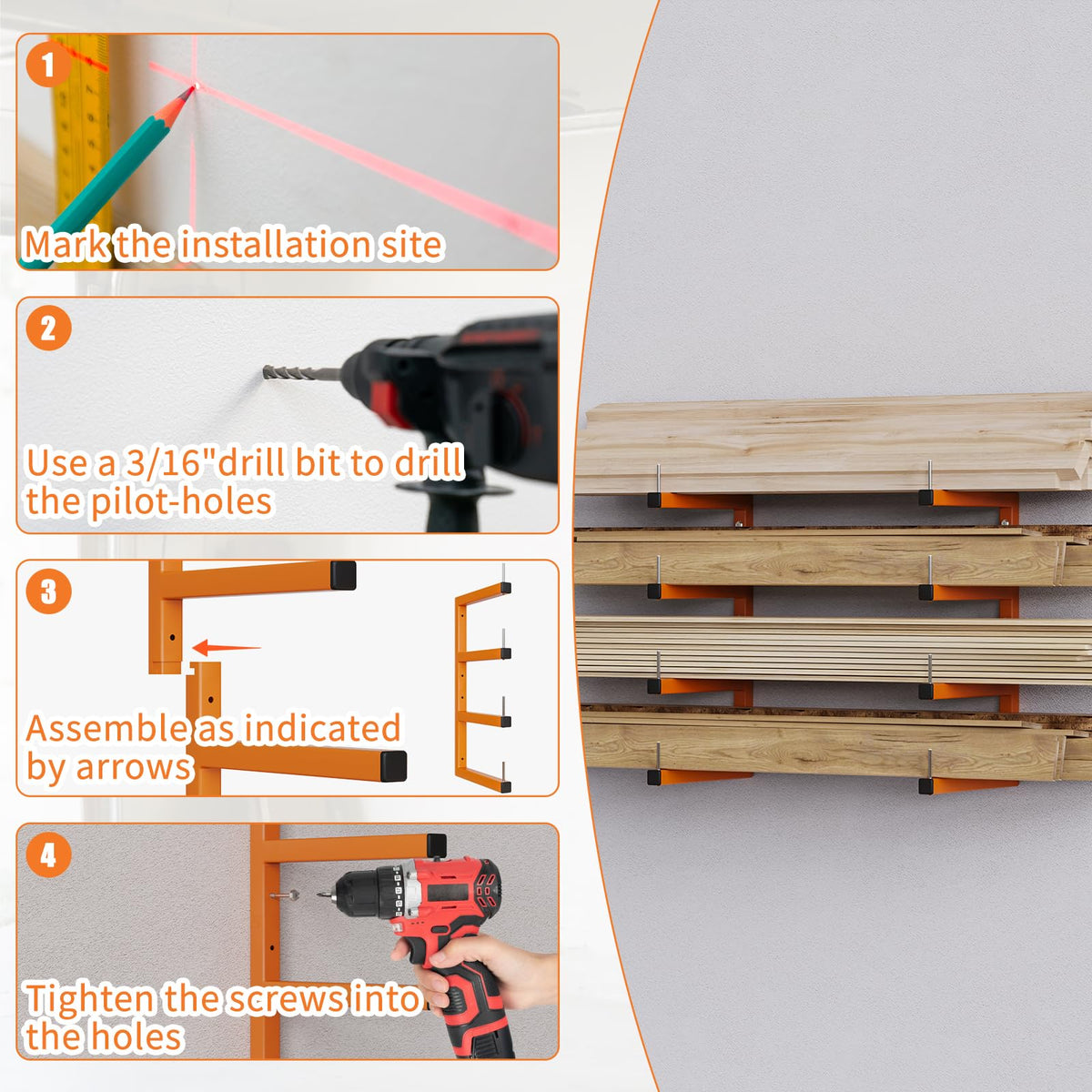 1

Mark the installation site

2

Use a 3/16"drill bit to drill the pilot-holes

3

Assemble as indicated by arrows

4

Tighten the screws into the holes