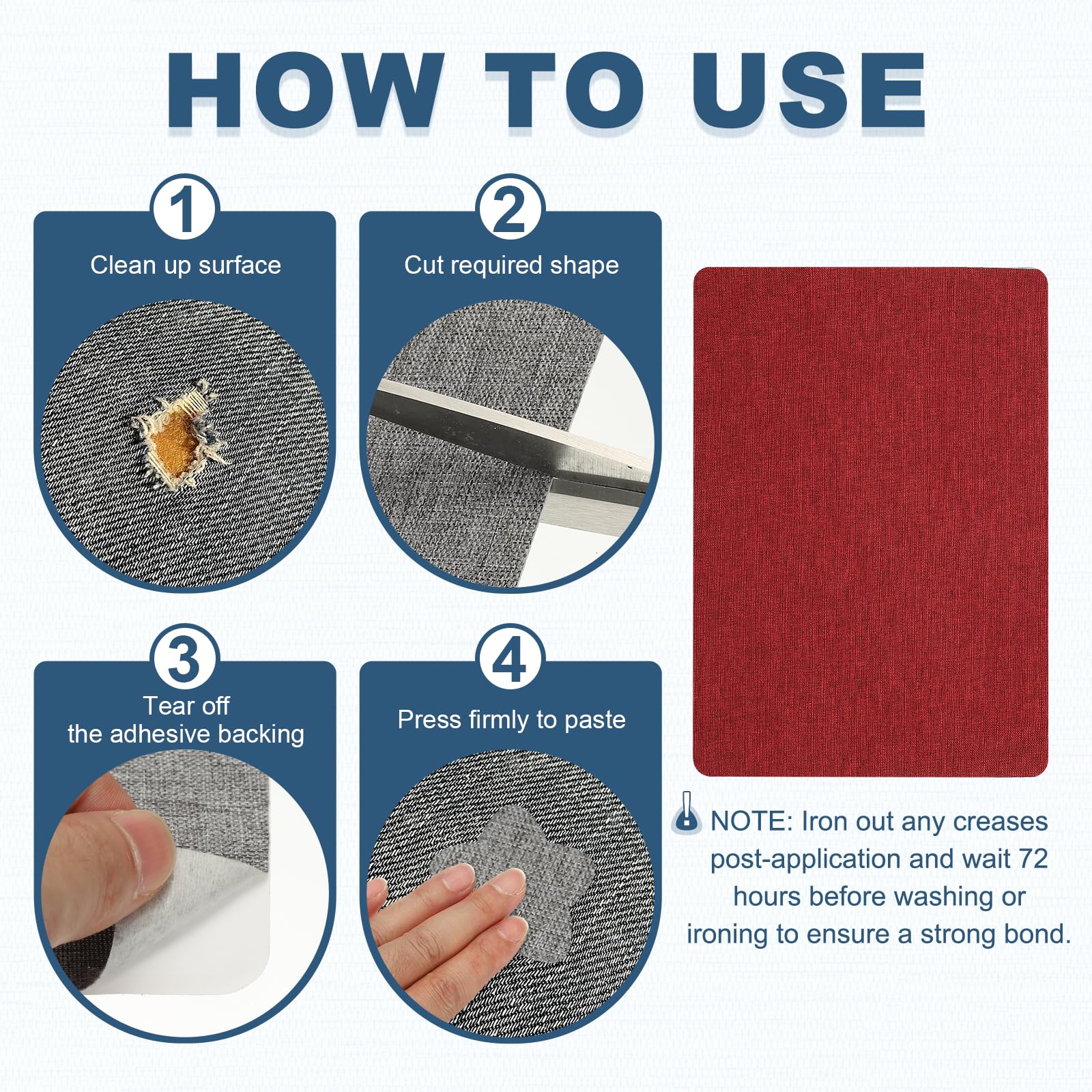 HOW TO USE

1
Clean up surface

2
Cut required shape

3
Tear off the adhesive backing

4
Press firmly to paste

NOTE: Iron out any creases post-application and wait 72 hours before washing or ironing to ensure a strong bond.