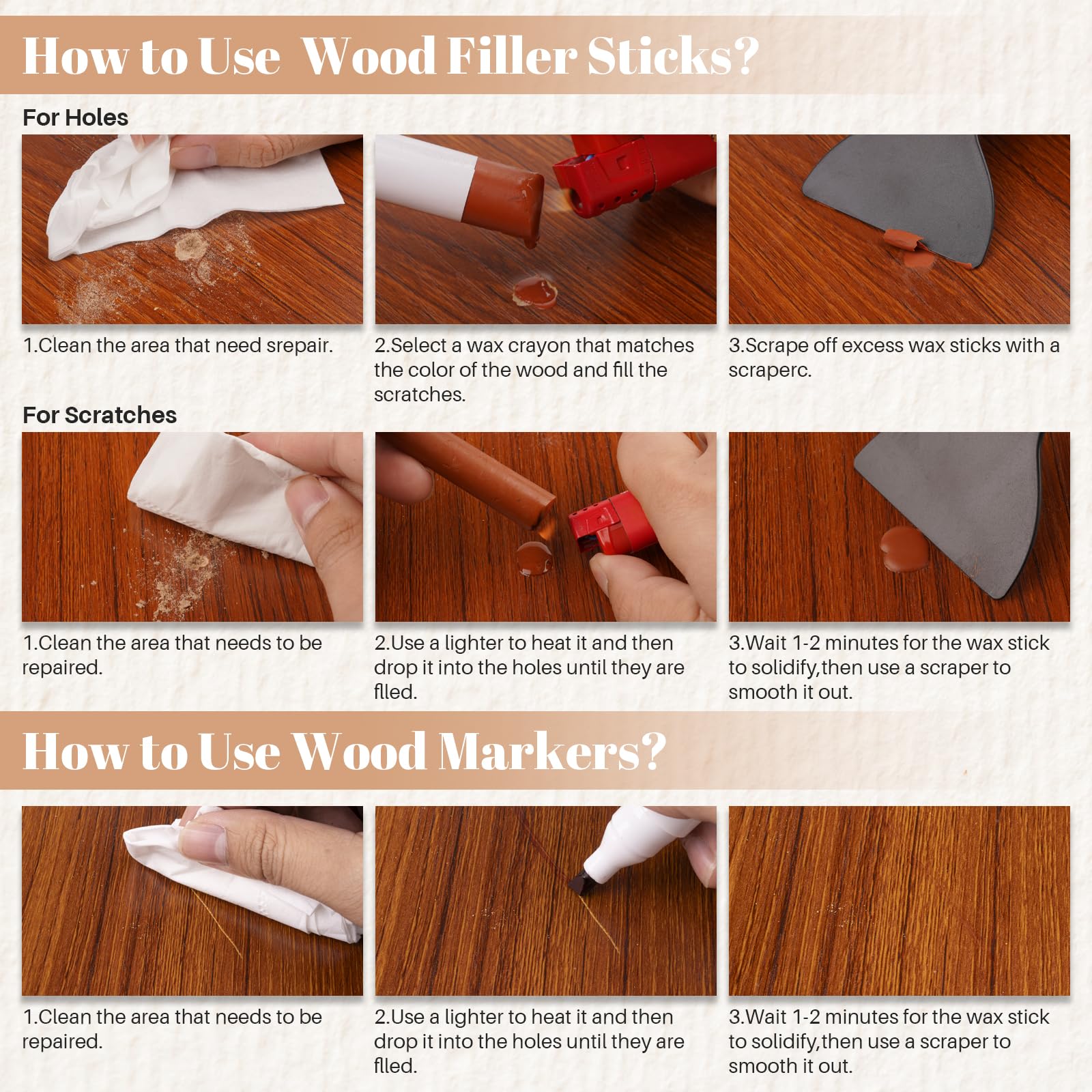 How to Use  Wood Filler Sticks?

For Holes

1.Clean the area that need srepair.

2.Select a wax crayon that matches the color of the wood and fill the scratches.

3.Scrape off excess wax sticks with a scraperc.

For Scratches

1.Clean the area that needs to be repaired.

2.Use a lighter to heat it and then drop it into the holes until they are flled.

3.Wait 1-2 minutes for the wax stick to solidify,then use a scraper to smooth it out.

How to Use Wood Markers?

1.Clean the area that needs to be repaired.

2.Use a lighter to heat it and then drop it into the holes until they are flled.

3.Wait 1-2 minutes for the wax stick to solidify,then use a scraper to smooth it out.