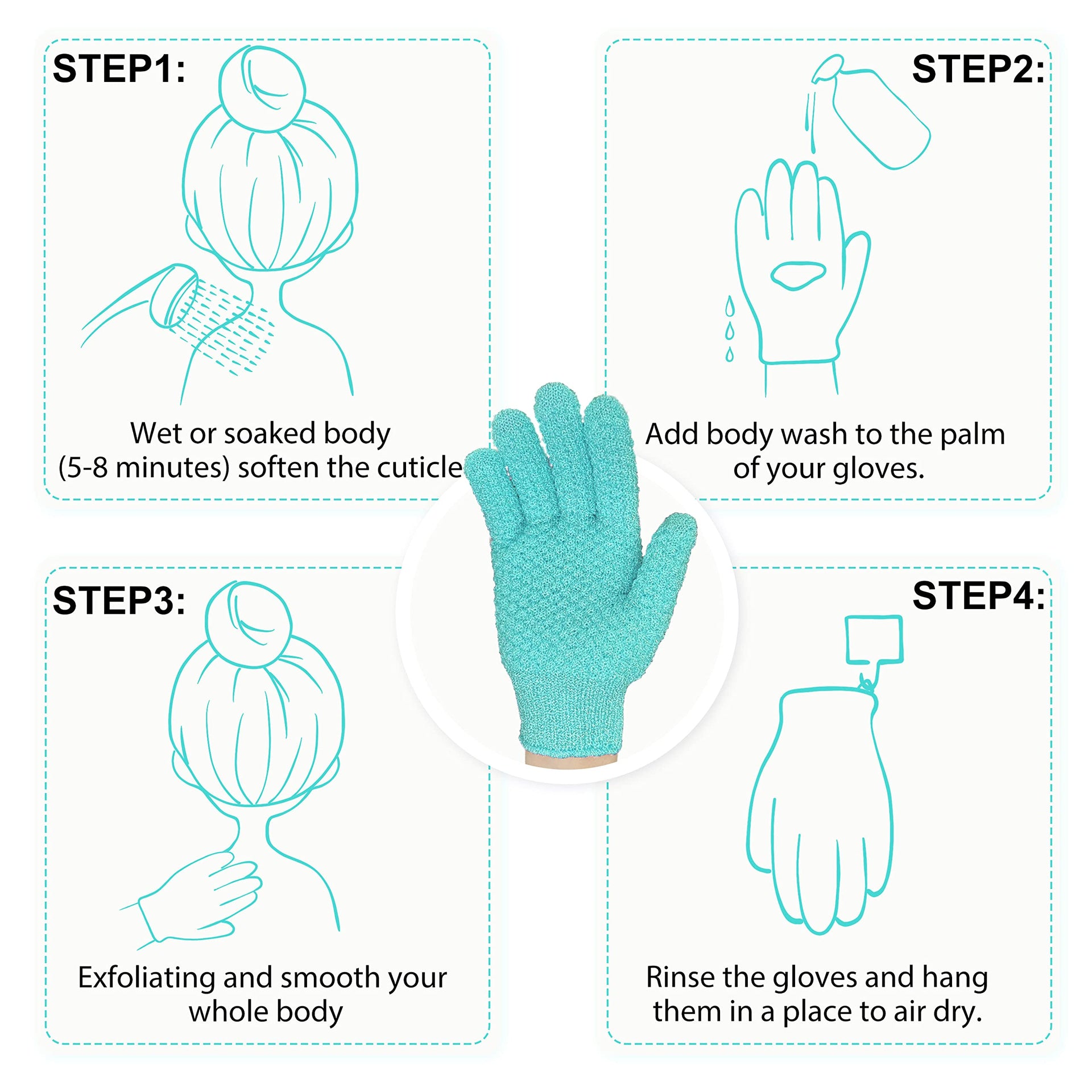 STEP1:

Wet or soaked body
(5-8 minutes) soften the cuticle

STEP2:

Add body wash to the palm of your gloves.

STEP3:

Exfoliating and smooth your whole body

STEP4:

Rinse the gloves and hang them in a place to air dry.