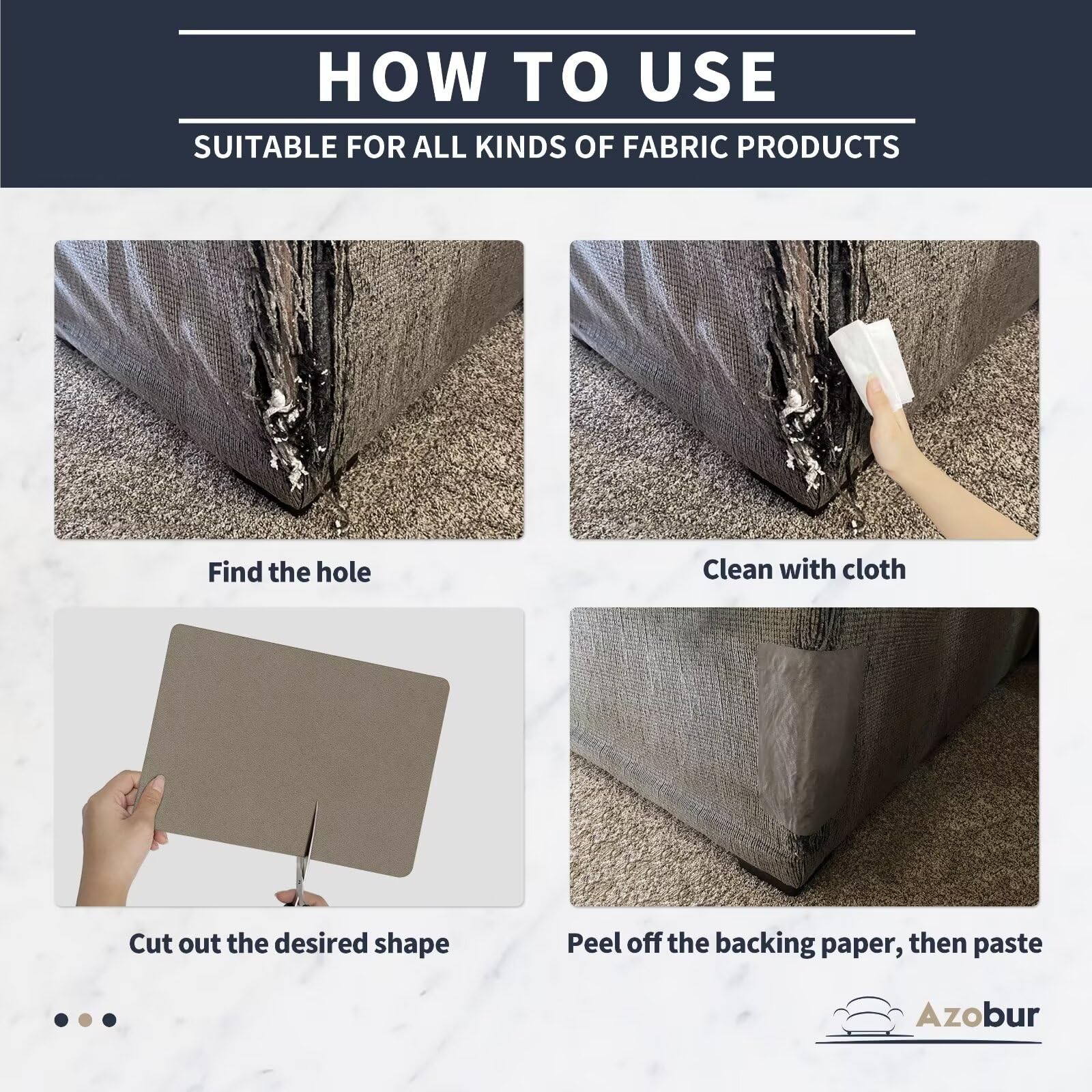 HOW TO USE

SUITABLE FOR ALL KINDS OF FABRIC PRODUCTS

Find the hole

Clean with cloth

Cut out the desired shape

Peel off the backing paper, then paste

Azobur