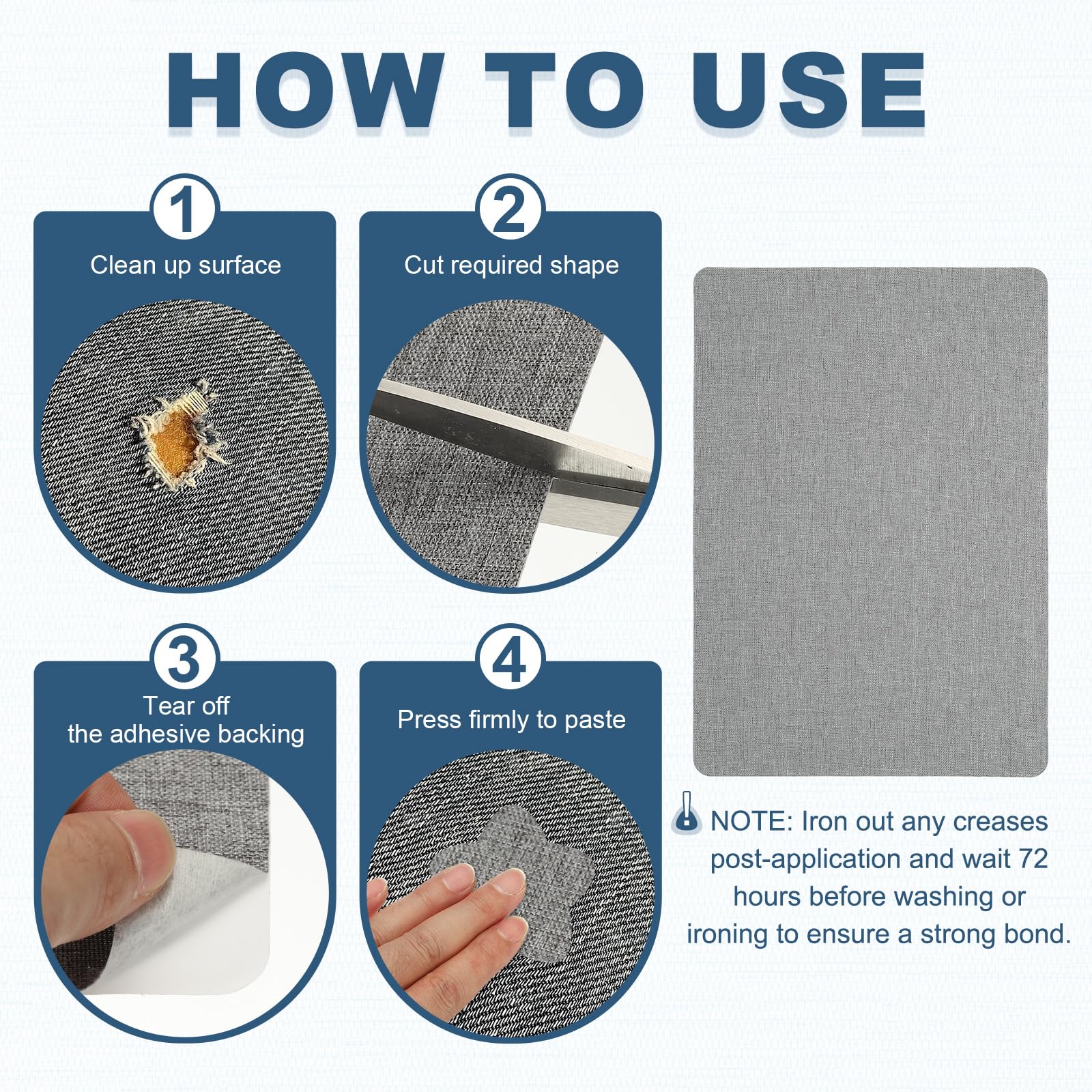 HOW TO USE

1
Clean up surface

2
Cut required shape

3
Tear off the adhesive backing

4
Press firmly to paste

NOTE: Iron out any creases post-application and wait 72 hours before washing or ironing to ensure a strong bond.