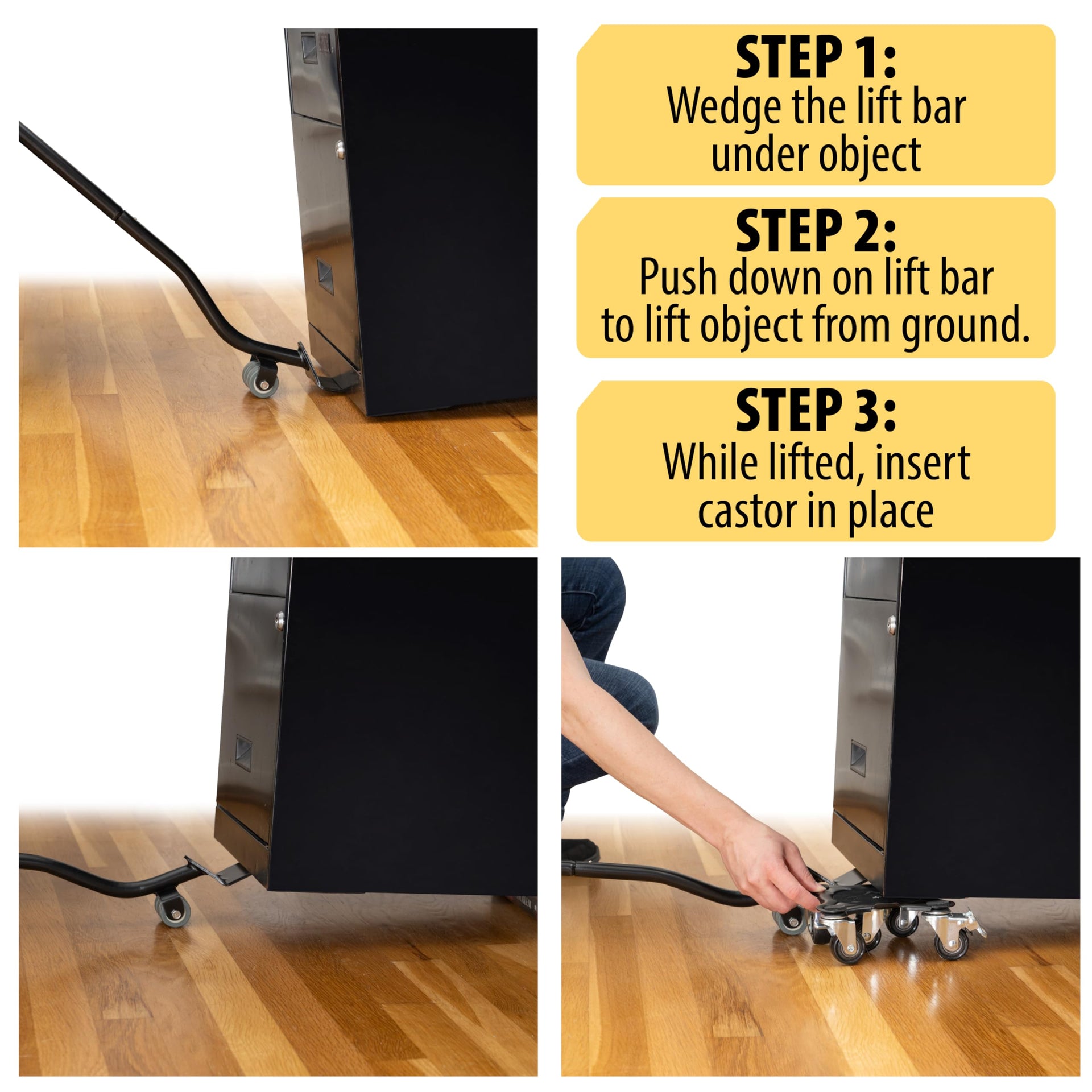 STEP 1:
Wedge the lift bar under object

STEP 2:
Push down on lift bar to lift object from ground.

STEP 3:
While lifted, insert castor in place