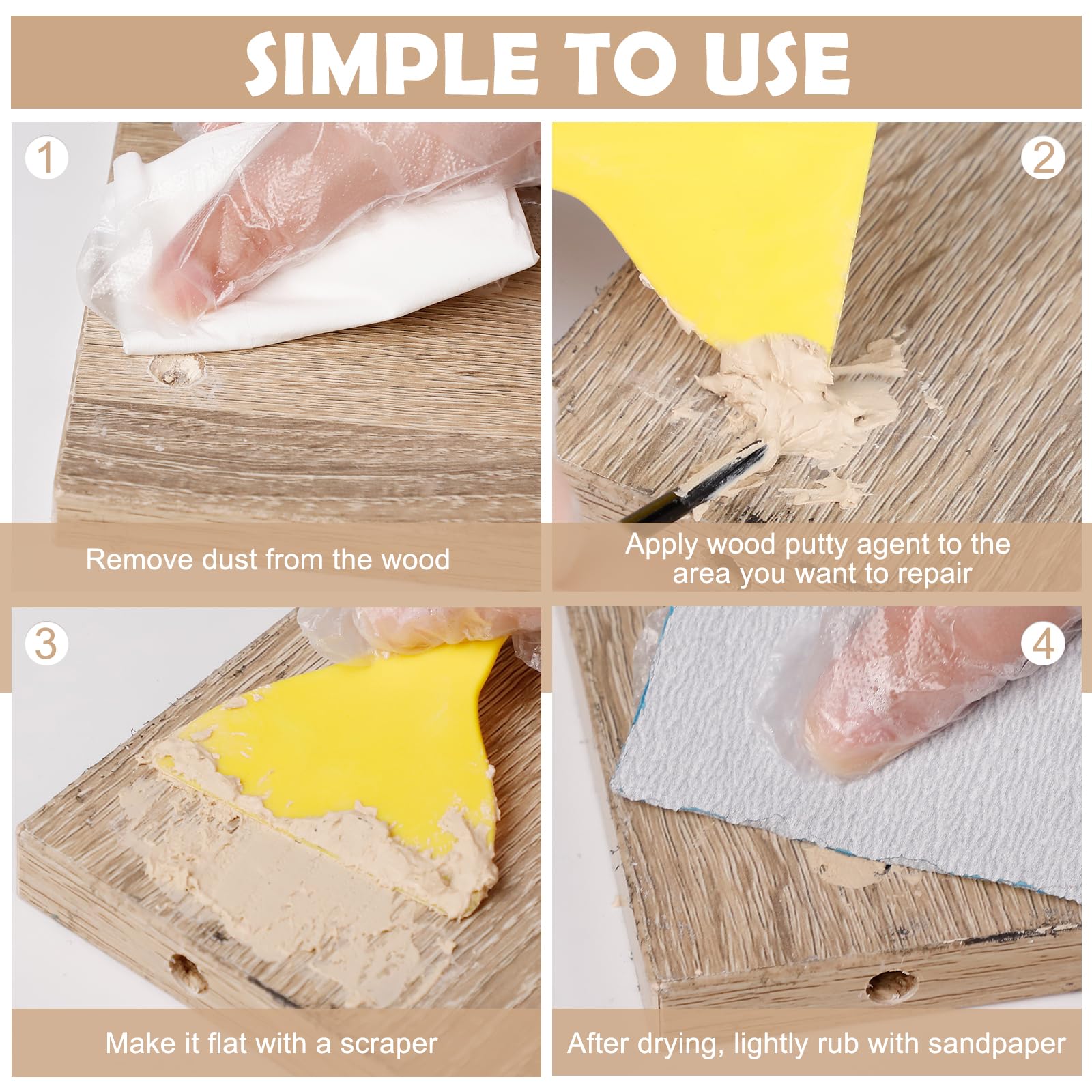 SIMPLE TO USE

1

Remove dust from the wood

2

Apply wood putty agent to the area you want to repair

3

Make it flat with a scraper

4

After drying, lightly rub with sandpaper