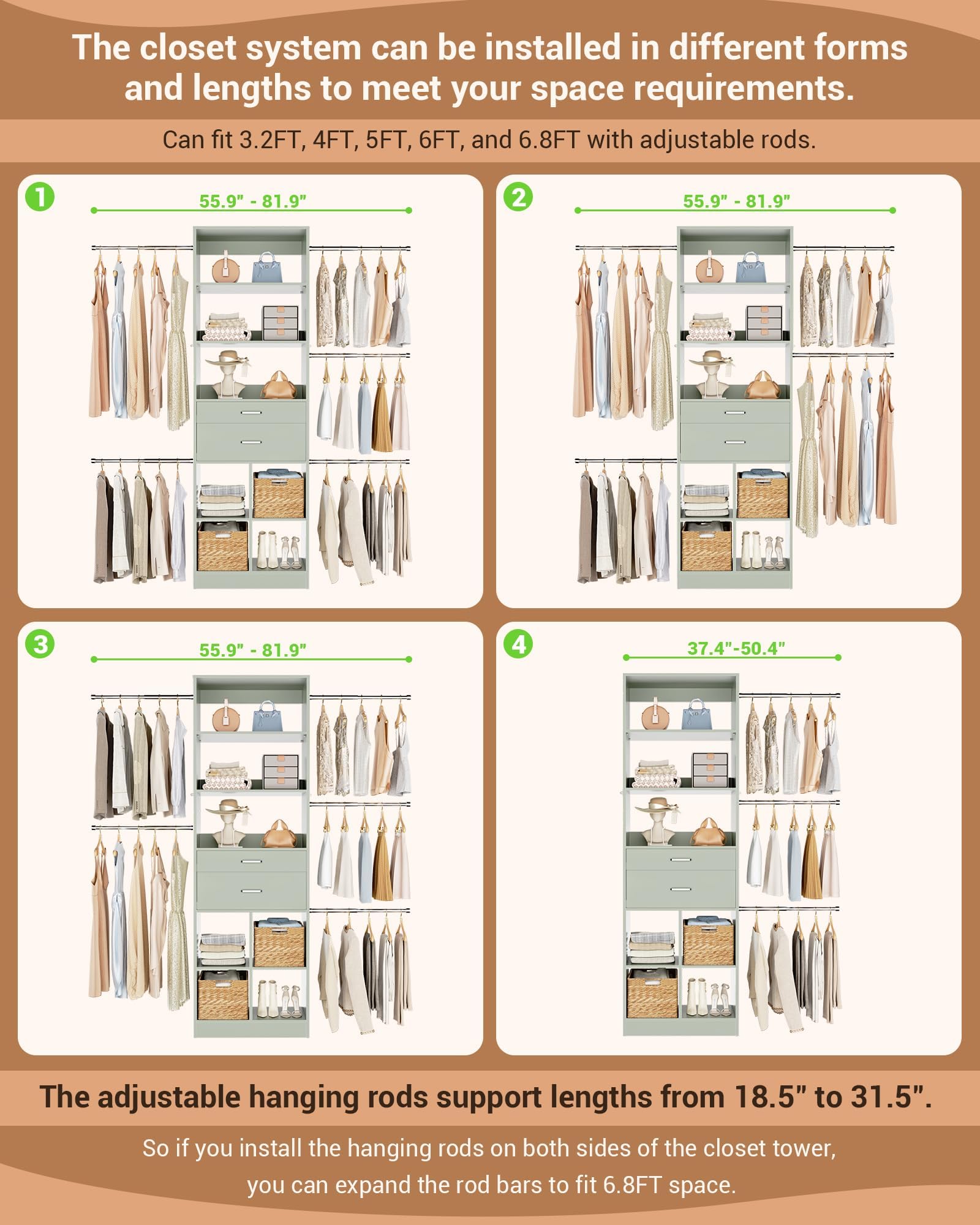 The closet system can be installed in different forms and lengths to meet your space requirements.

Can fit 3.2FT, 4FT, 5FT, 6FT, and 6.8FT with adjustable rods.

1
55.9" - 81.9"

2
55.9" - 81.9"

3
55.9" - 81.9"

4
37.4"-50.4"

The adjustable hanging rods support lengths from 18.5" to 31.5".

So if you install the hanging rods on both sides of the closet tower, you can expand the rod bars to fit 6.8FT space.