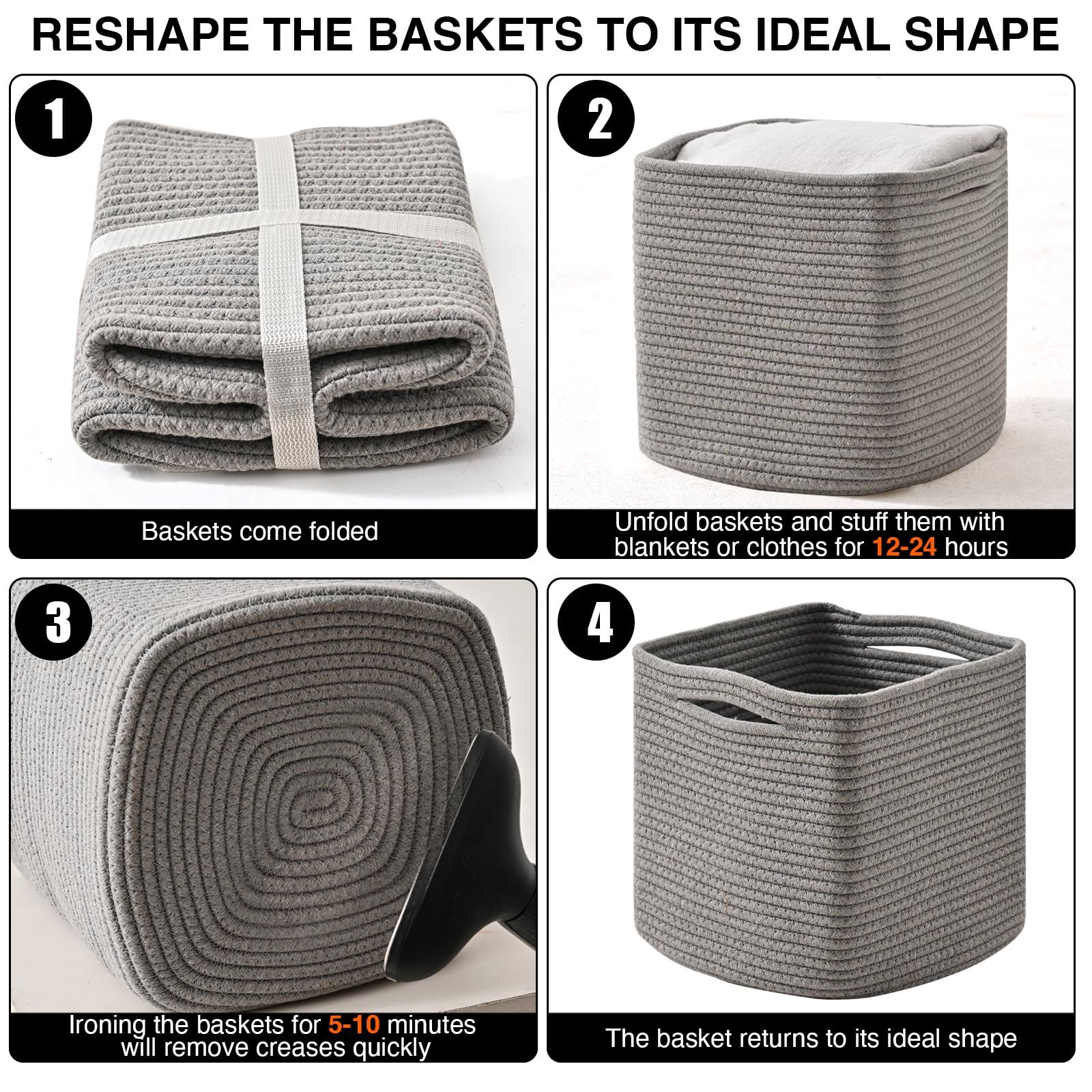 RESHAPE THE BASKETS TO ITS IDEAL SHAPE

1

Baskets come folded

2

Unfold baskets and stuff them with blankets or clothes for 12-24 hours

3

Ironing the baskets for 5-10 minutes will remove creases quickly

4

The basket returns to its ideal shape