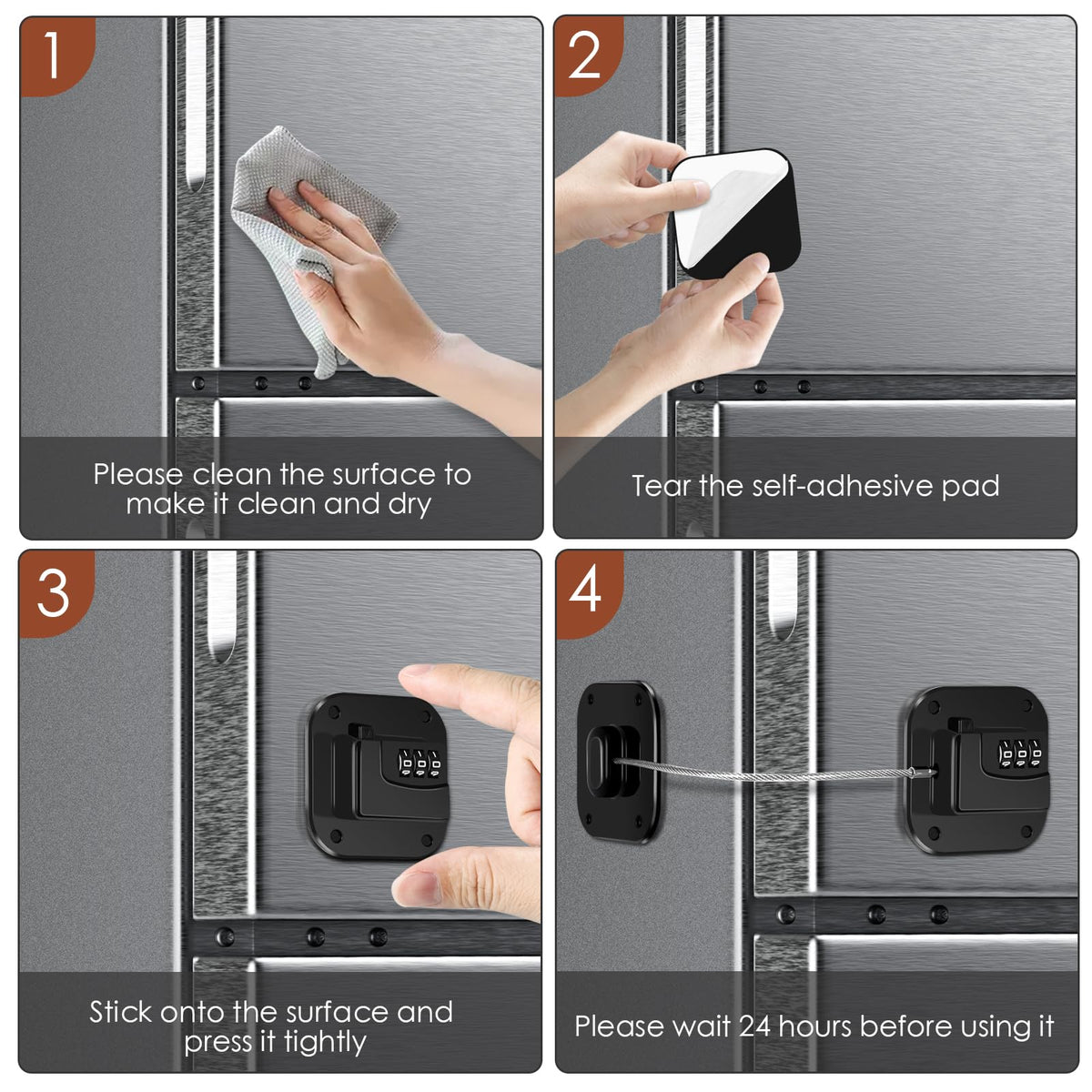 1

Please clean the surface to make it clean and dry

2

Tear the self-adhesive pad

3

Stick onto the surface and press it tightly

4

Please wait 24 hours before using it