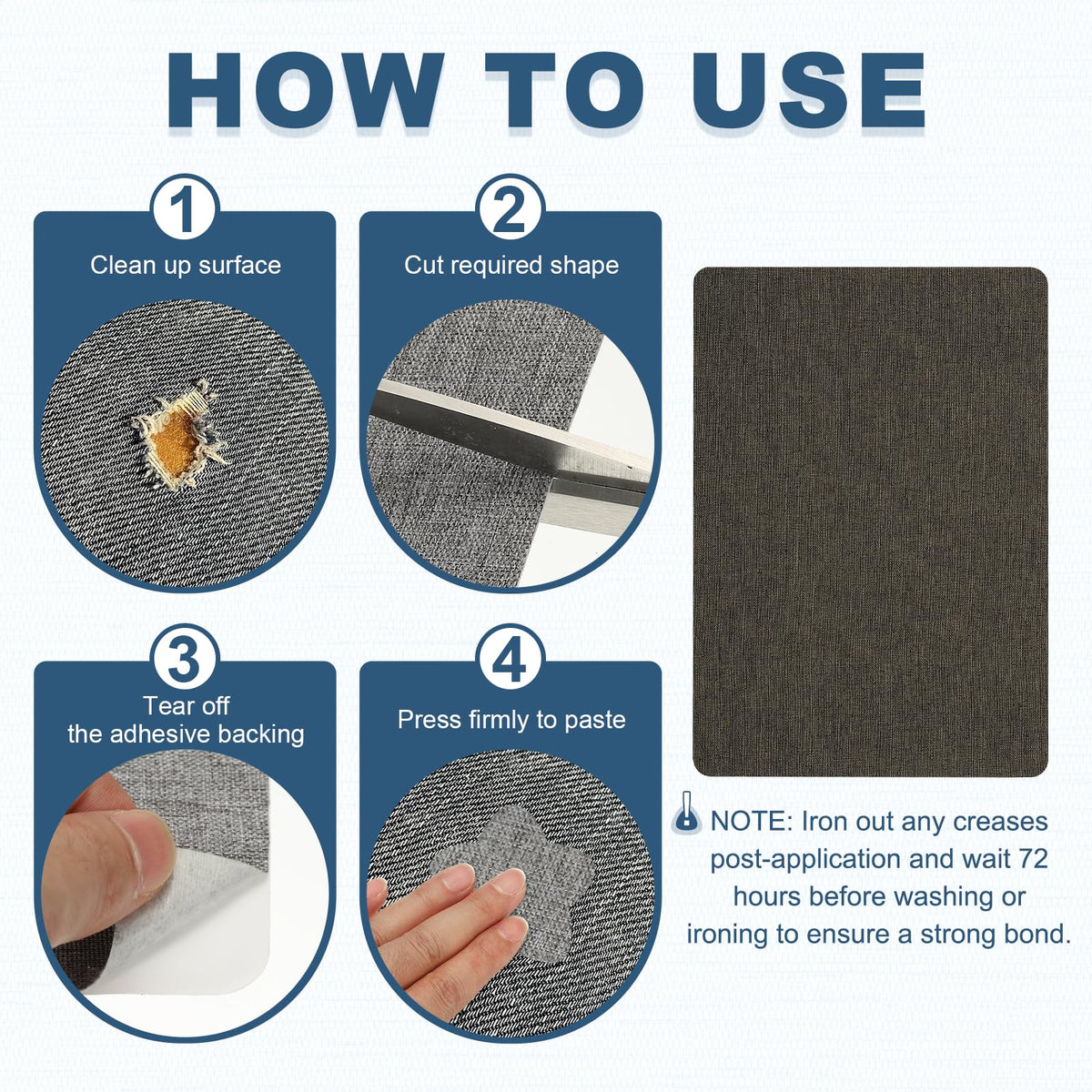 HOW TO USE

1
Clean up surface

2
Cut required shape

3
Tear off the adhesive backing

4
Press firmly to paste

NOTE: Iron out any creases post-application and wait 72 hours before washing or ironing to ensure a strong bond.