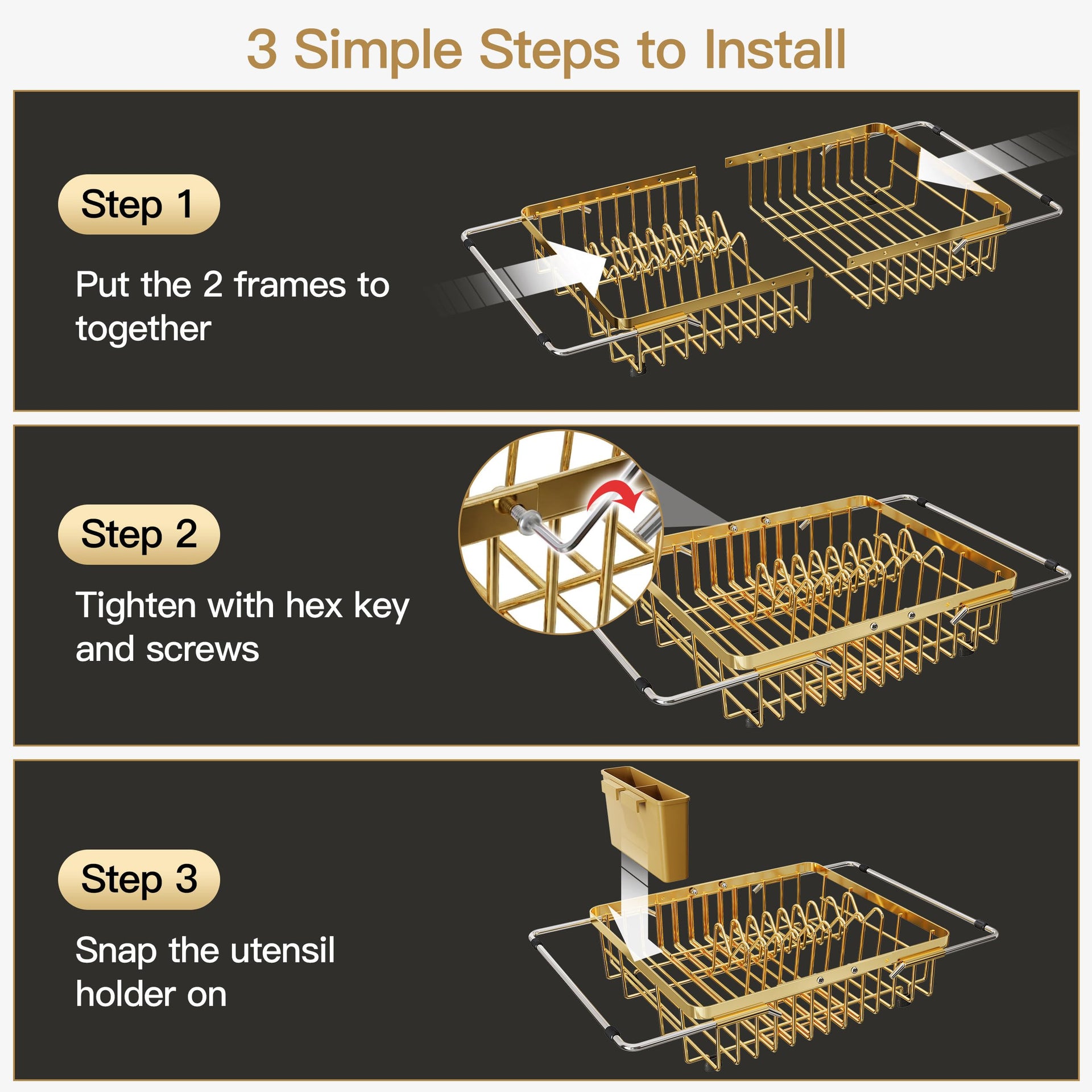 3 Simple Steps to Install

Step 1

Put the 2 frames to together

Step 2

Tighten with hex key and screws

Step 3

Snap the utensil holder on