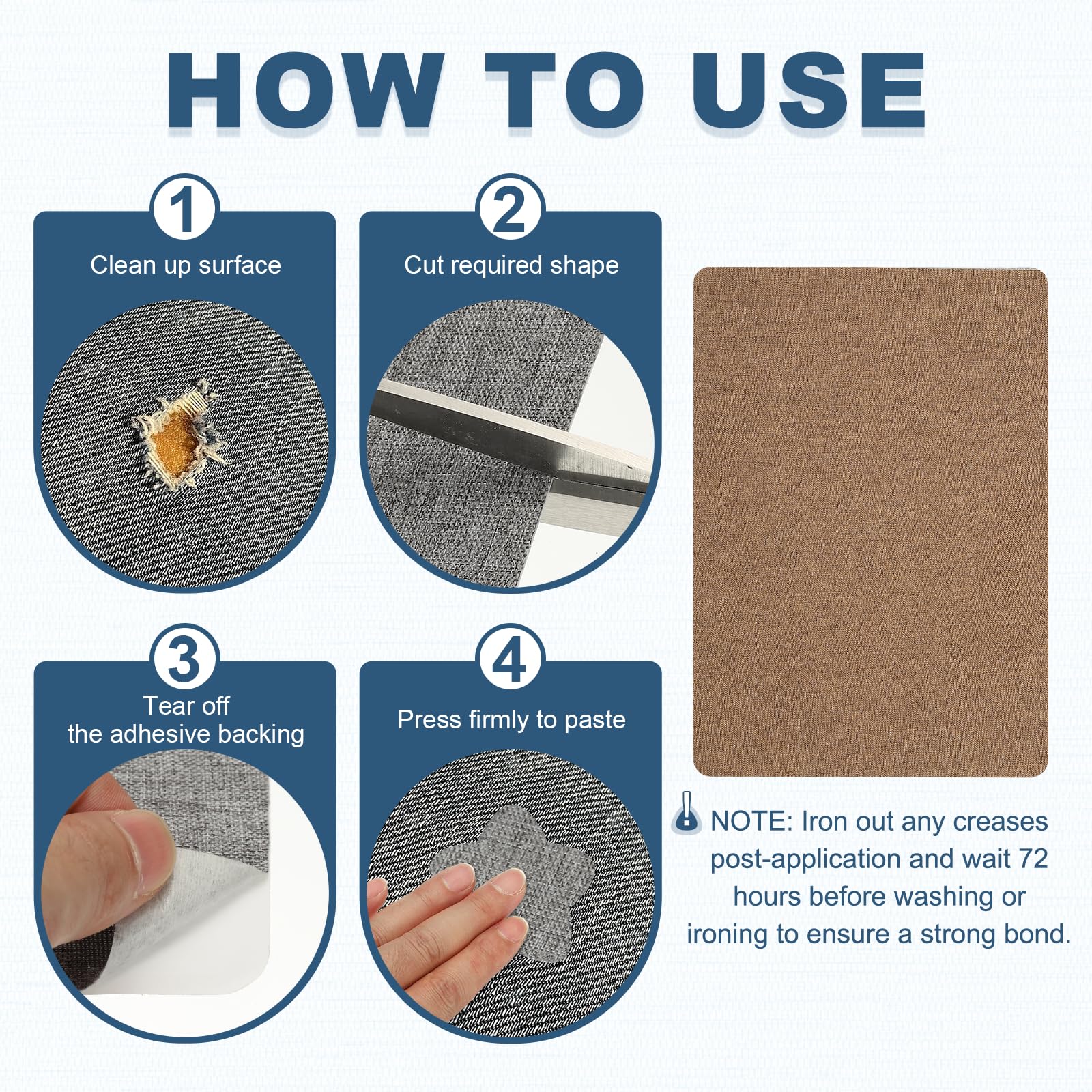 HOW TO USE

1
Clean up surface

2
Cut required shape

3
Tear off the adhesive backing

4
Press firmly to paste

NOTE: Iron out any creases post-application and wait 72 hours before washing or ironing to ensure a strong bond.