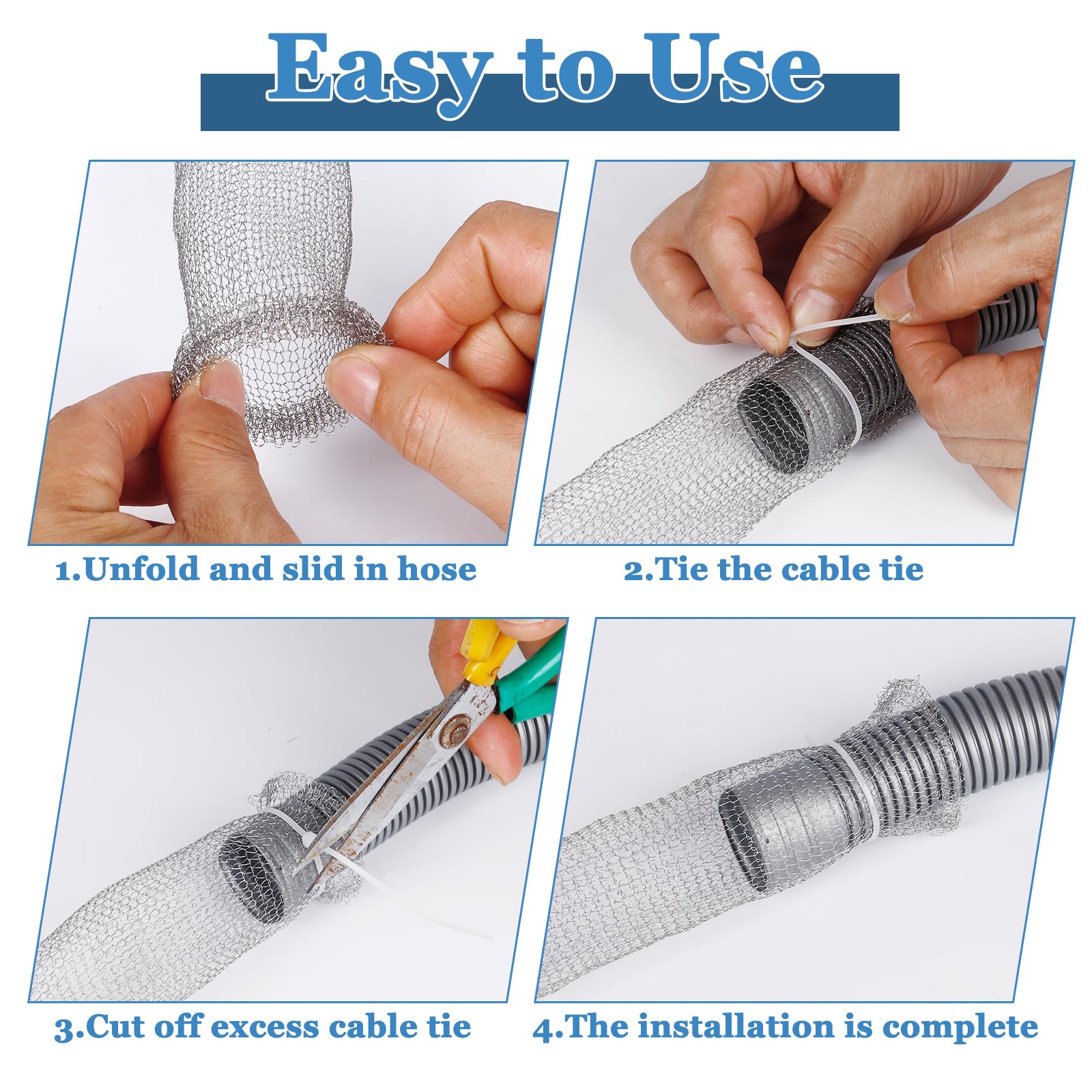 Easy to Use

1.Unfold and slid in hose

2.Tie the cable tie

3.Cut off excess cable tie

4.The installation is complete