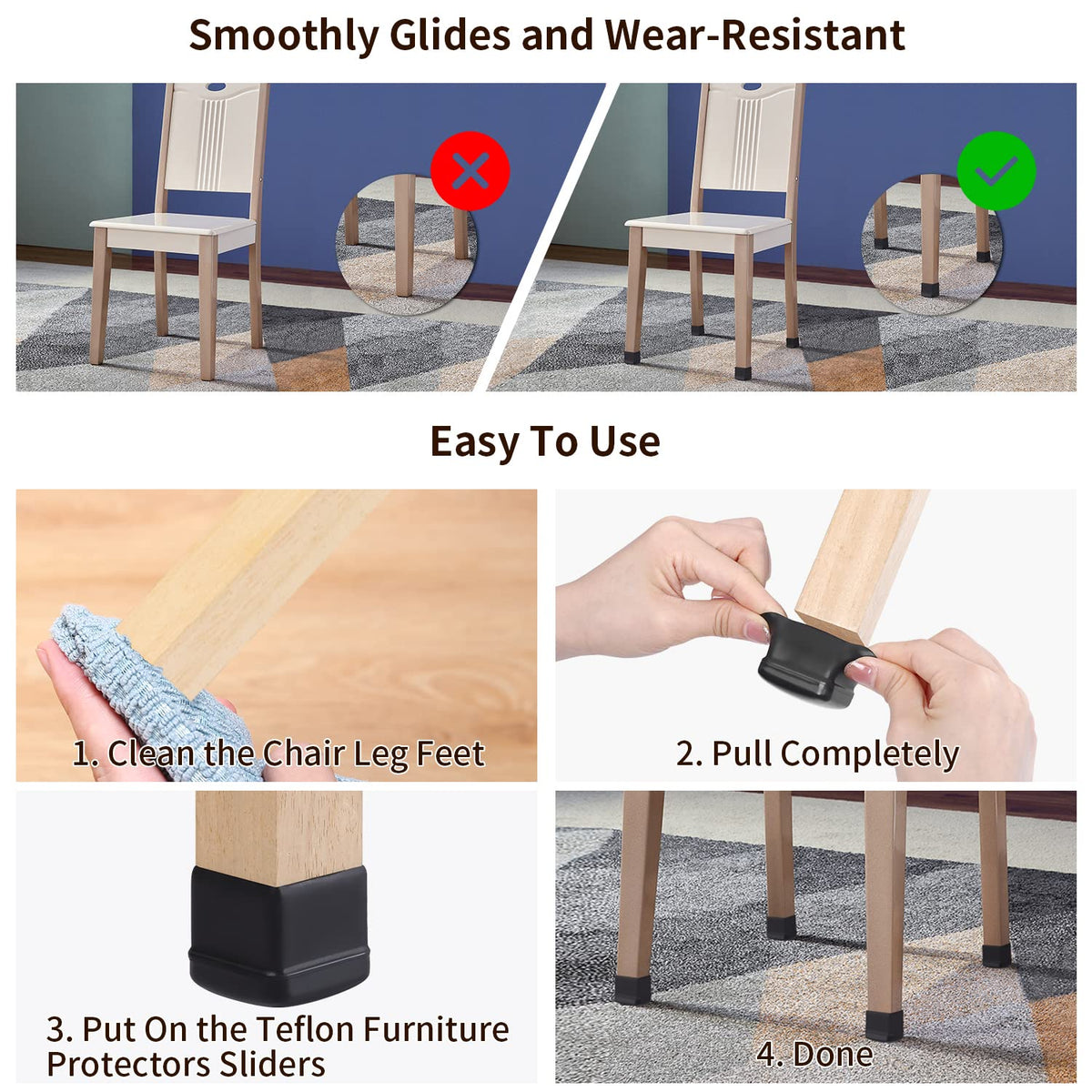 Smoothly Glides and Wear-Resistant

Easy To Use

1. Clean the Chair Leg Feet

2. Pull Completely

3. Put On the Teflon Furniture Protectors Sliders

4. Done