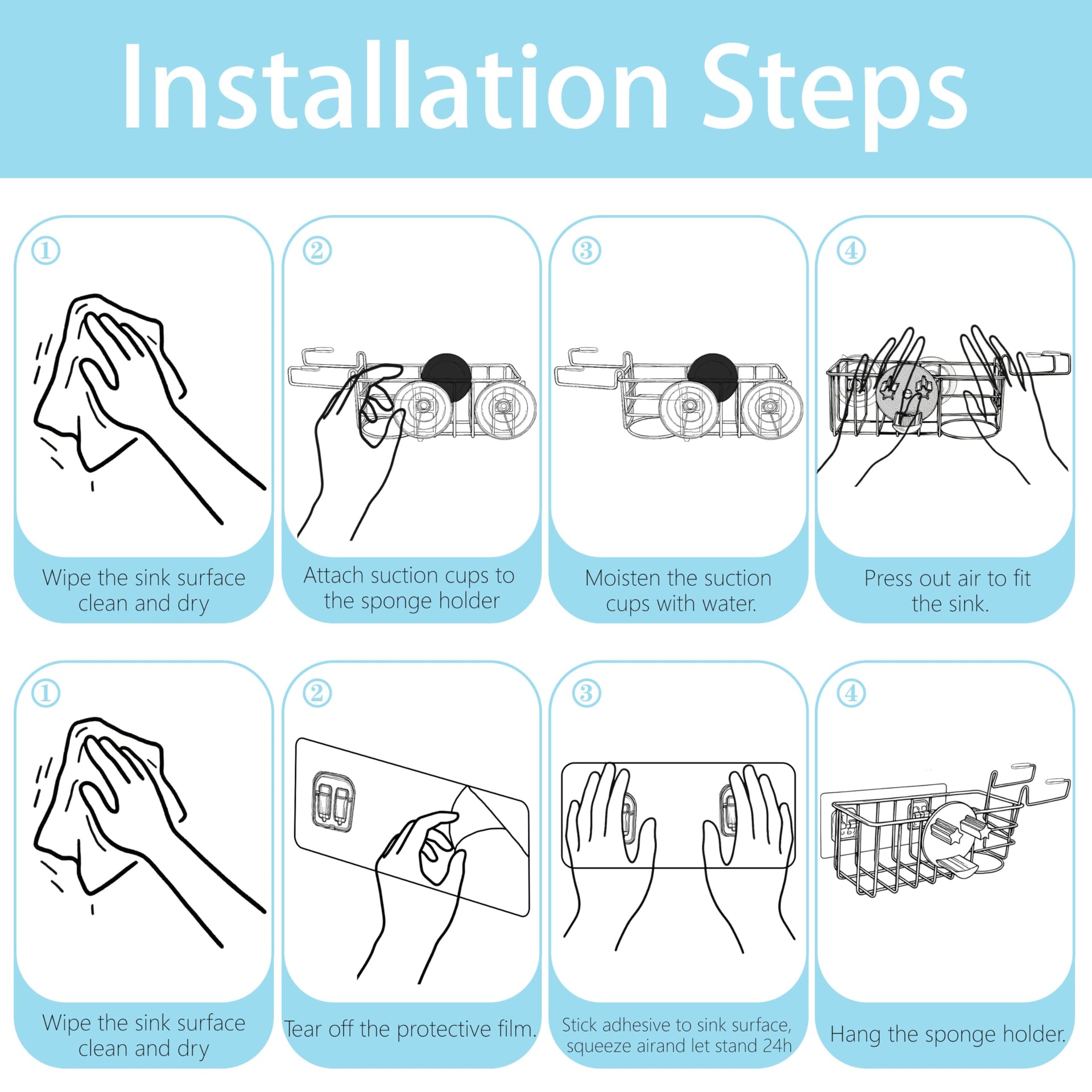 Installation Steps

①

Wipe the sink surface clean and dry

②

Attach suction cups to the sponge holder

③

Moisten the suction cups with water.

④

Press out air to fit the sink.

①

Wipe the sink surface clean and dry

②

Tear off the protective film.

③

Stick adhesive to sink surface, squeeze airand let stand 24h

④

Hang the sponge holder.