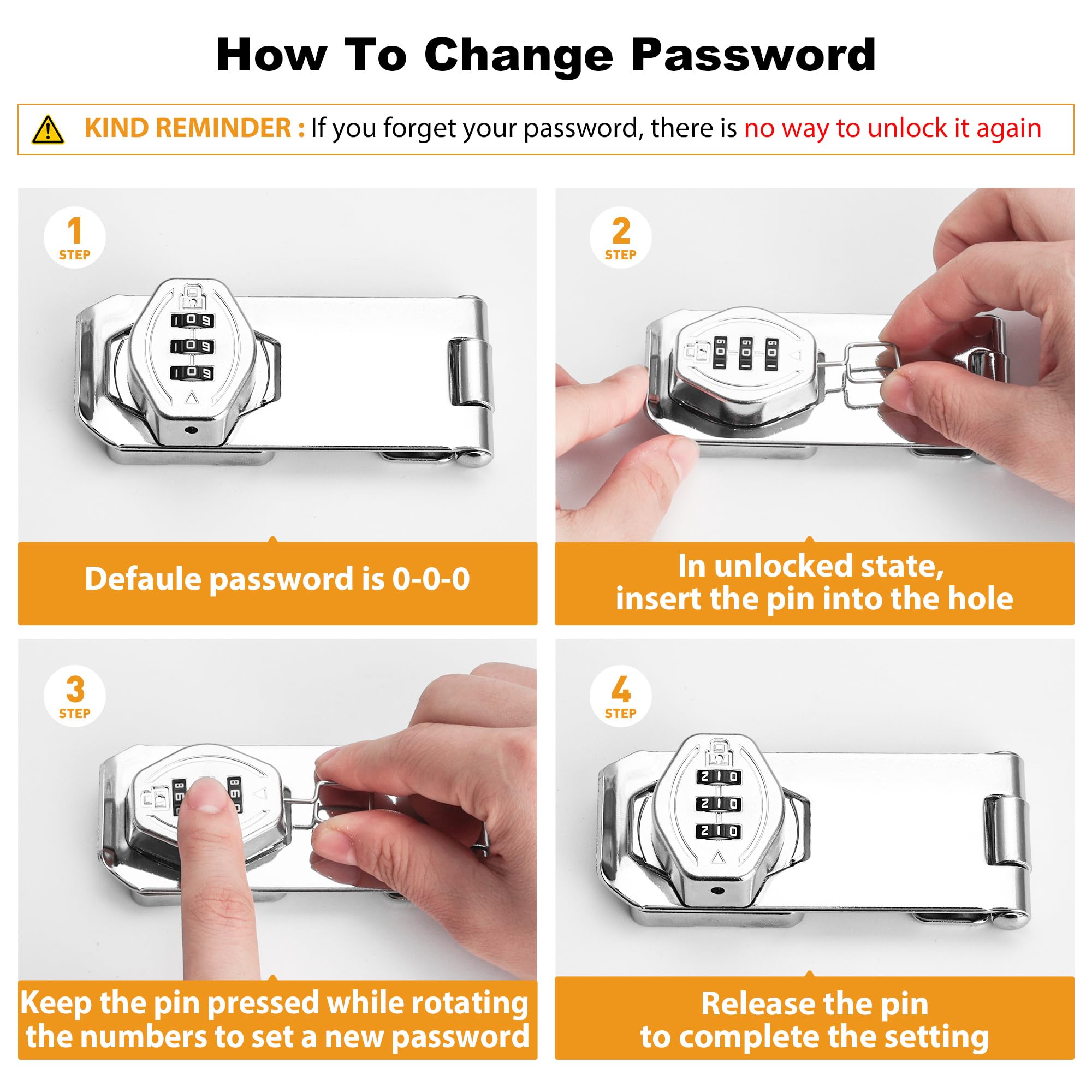 How To Change Password

KIND REMINDER : If you forget your password, there is no way to unlock it again

1
STEP

Defaule password is 0-0-0

2
STEP

In unlocked state, insert the pin into the hole

3
STEP

Keep the pin pressed while rotating the numbers to set a new password

4
STEP

Release the pin to complete the setting