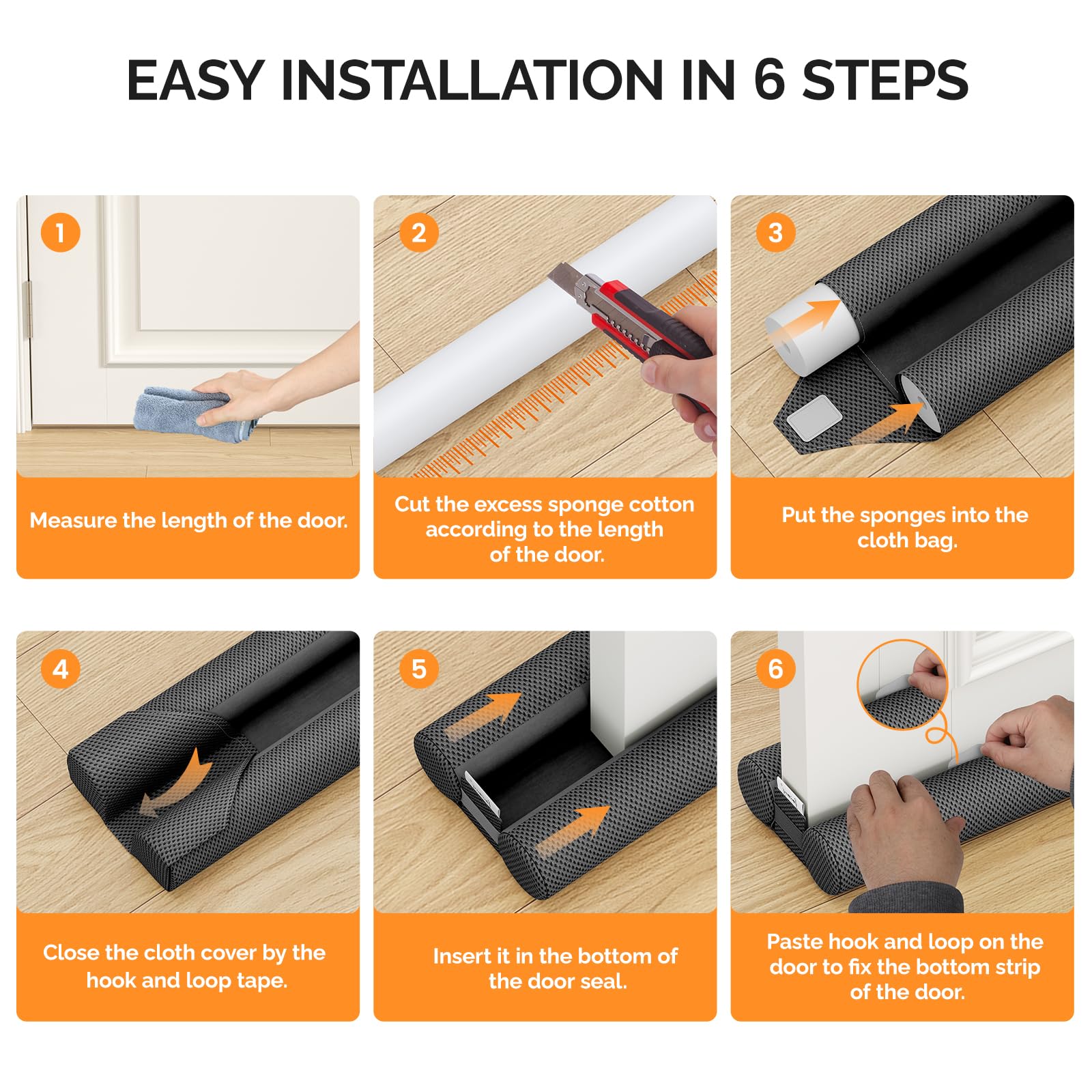 EASY INSTALLATION IN 6 STEPS

1

Measure the length of the door.

2

Cut the excess sponge cotton according to the length of the door.

3

Put the sponges into the cloth bag.

4

Close the cloth cover by the hook and loop tape.

5

Insert it in the bottom of the door seal.

6

Paste hook and loop on the door to fix the bottom strip of the door.