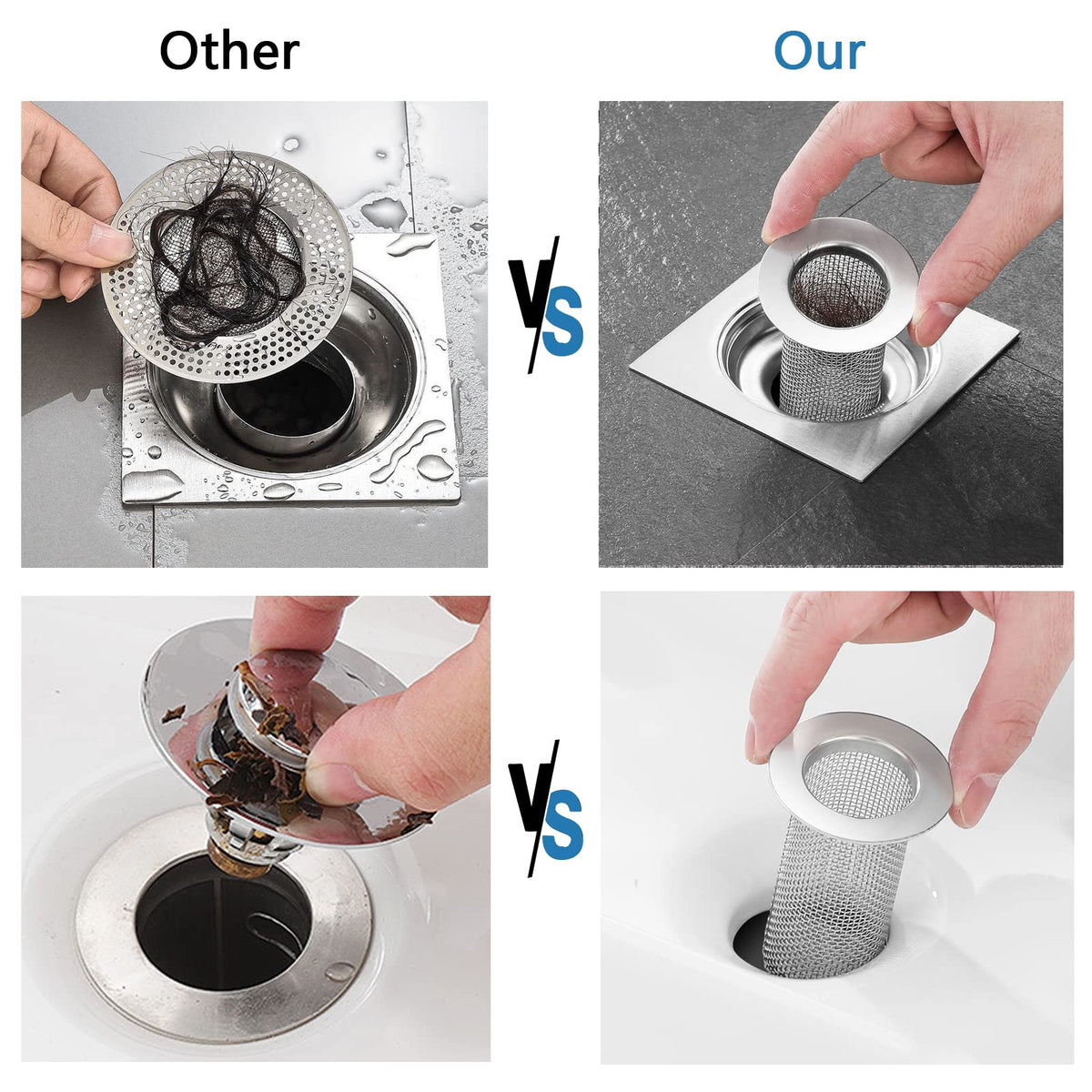 Other

Our

VS

VS