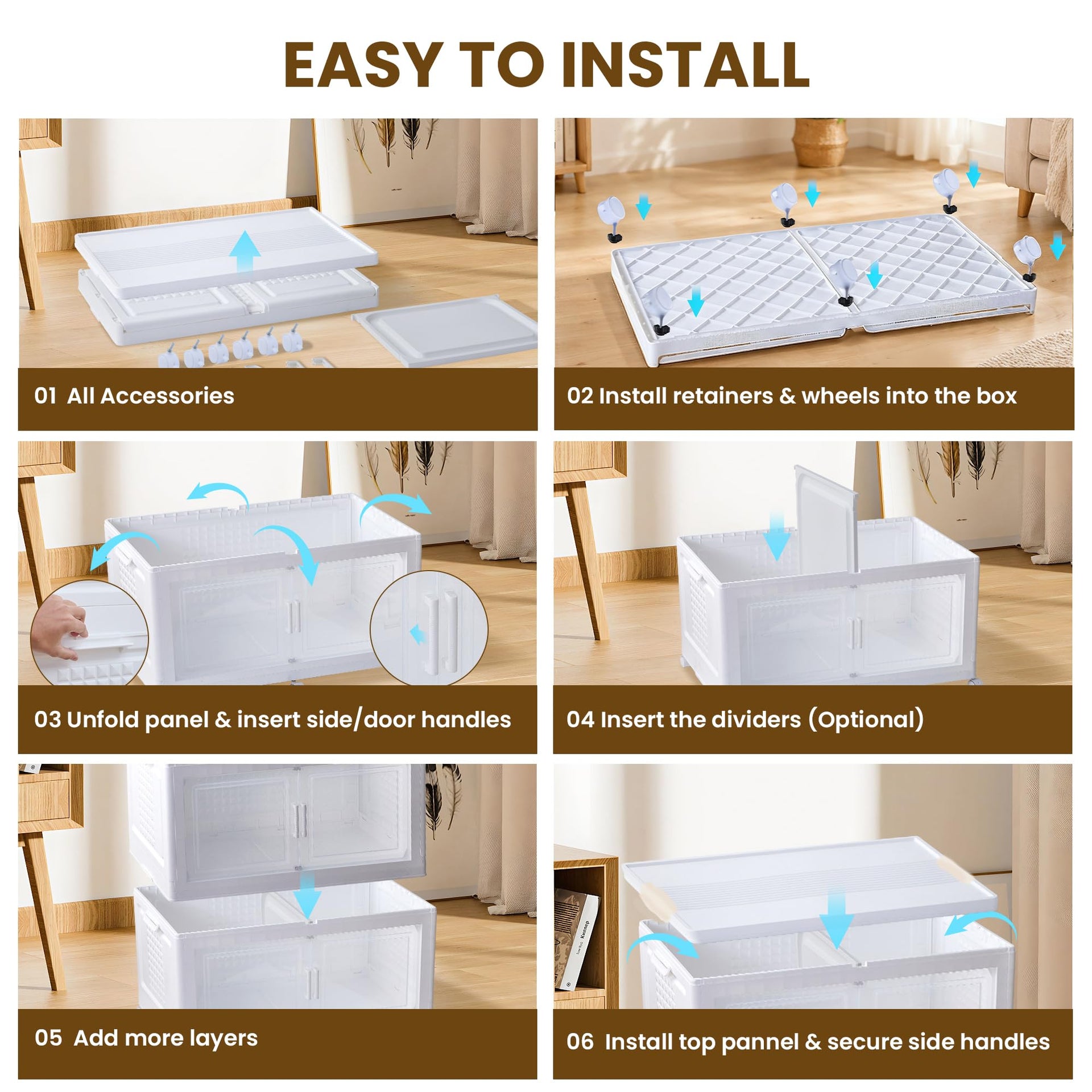 EASY TO INSTALL

01 All Accessories

02 Install retainers & wheels into the box

03 Unfold panel & insert side/door handles

04 Insert the dividers (Optional)

05 Add more layers

06 Install top pannel & secure side handles